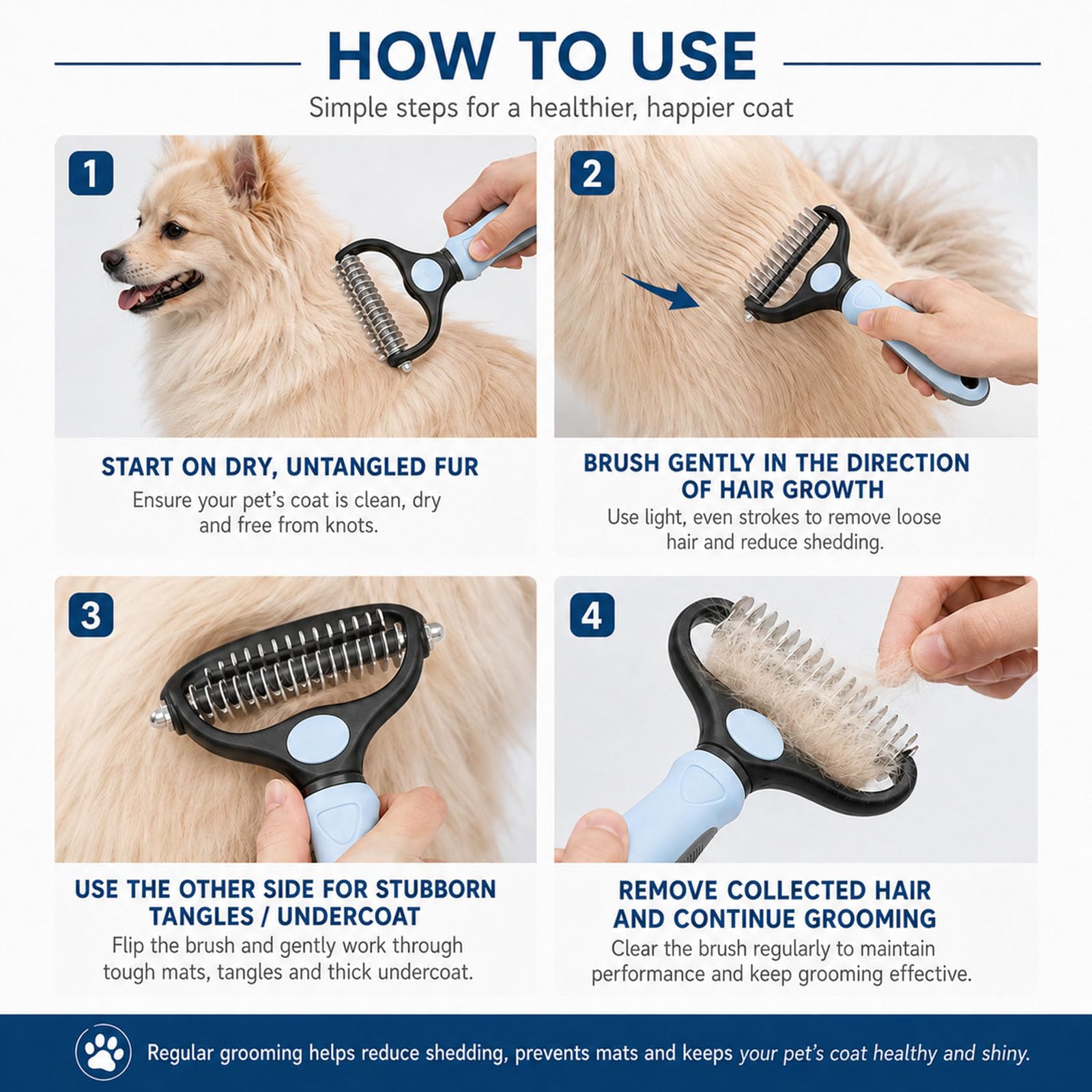 HOW TO USE

Simple steps for a healthier, happier coat

1

START ON DRY, UNTANGLED FUR

Ensure your pet's coat is clean, dry and free from knots.

2

BRUSH GENTLY IN THE DIRECTION OF HAIR GROWTH

Use light, even strokes to remove loose hair and reduce shedding.

3

USE THE OTHER SIDE FOR STUBBORN TANGLES / UNDERCOAT

Flip the brush and gently work through tough mats, tangles and thick undercoat.

4

REMOVE COLLECTED HAIR AND CONTINUE GROOMING

Clear the brush regularly to maintain performance and keep grooming effective.

Regular grooming helps reduce shedding, prevents mats and keeps your pet's coat healthy and shiny.