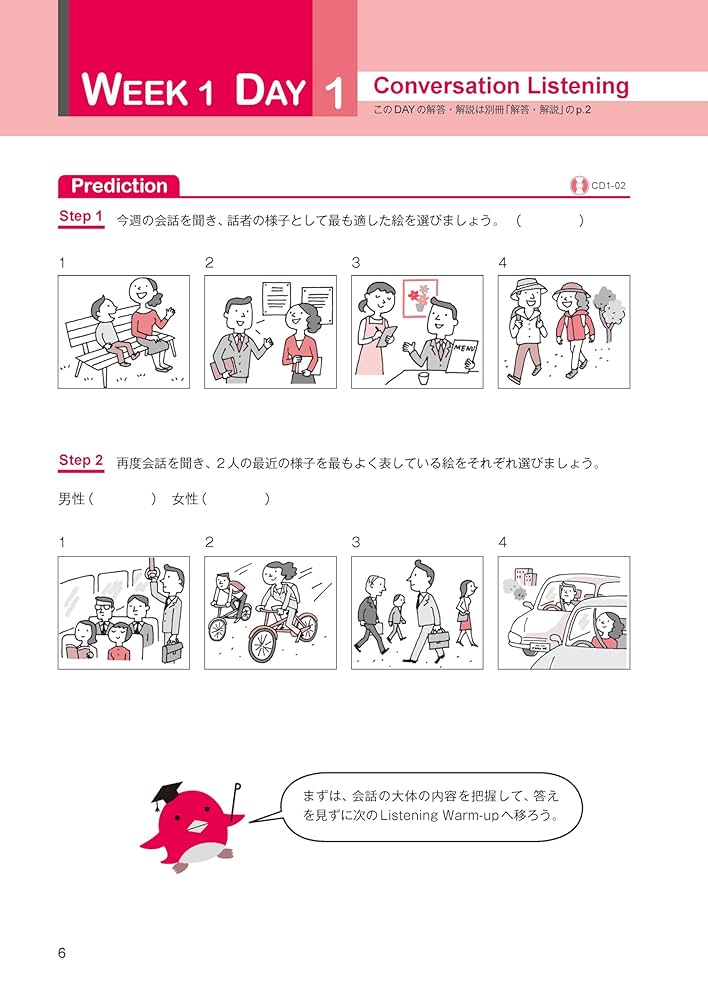 WEEK 1 DAY 1

Conversation Listening
このDAYの解答・解説は別冊「解答・解説」のp.2

Prediction

CD1-02

Step 1 今週の会話を聞き、話者の様子として最も適した絵を選びましょう。（　　　）

1 2 3 4

MENU

Step 2 再度会話を聞き、2人の最近の様子を最もよく表している絵をそれぞれ選びましょう。

男性（　　　）　女性（　　　）

1 2 3 4

まずは、会話の大体の内容を把握して、答えを見ずに次のListening Warm-upへ移ろう。

6