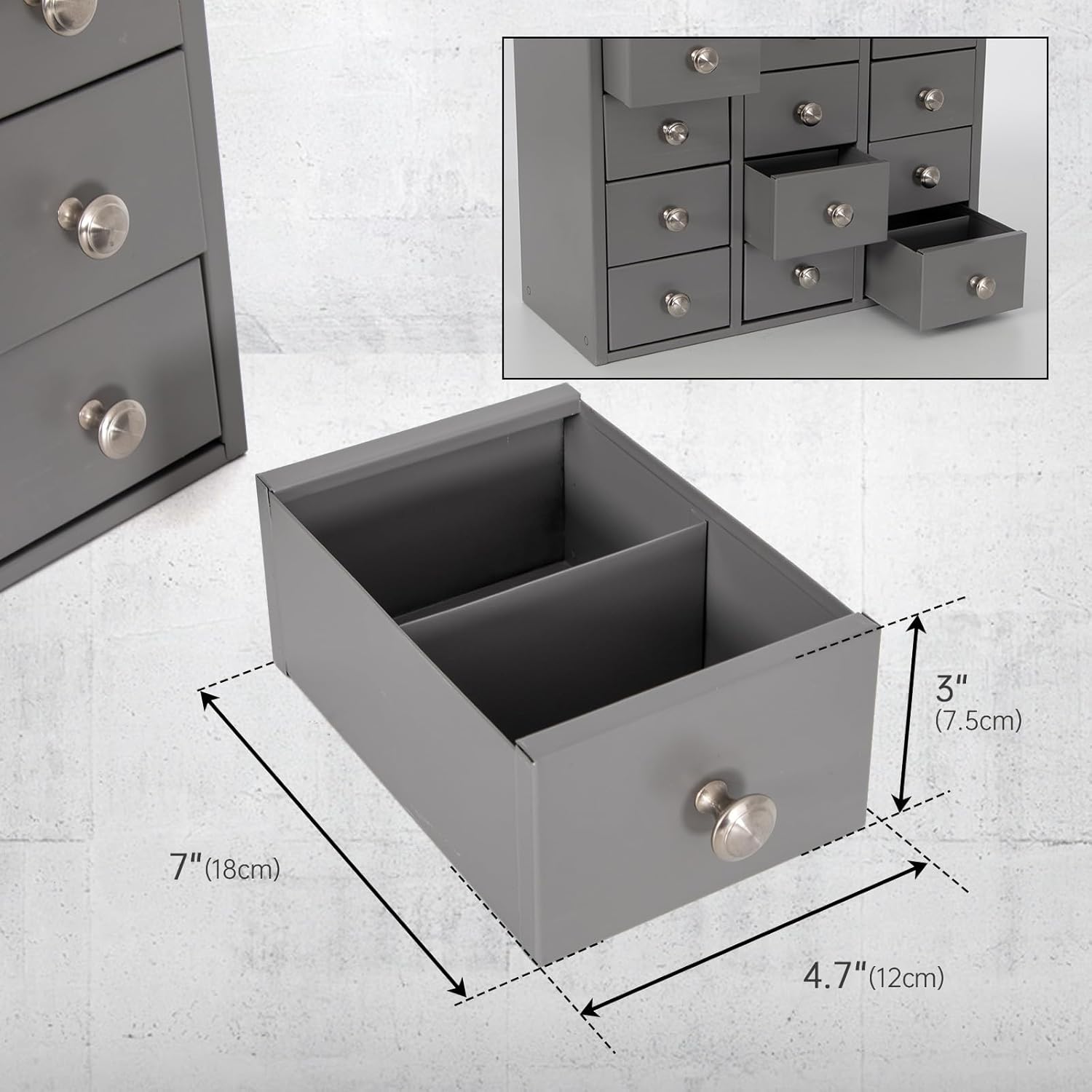 3"
(7.5cm)

7"(18cm)

4.7"(12cm)