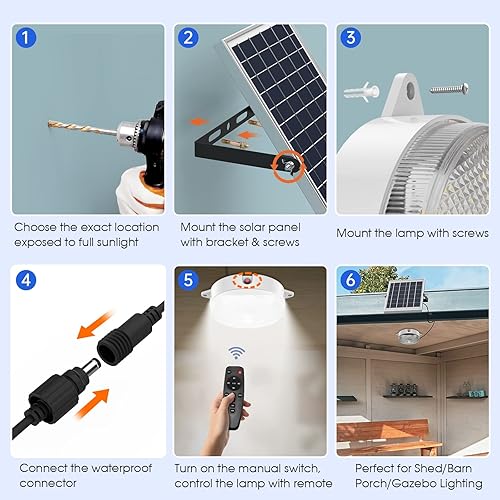 1

Choose the exact location exposed to full sunlight

2

Mount the solar panel with bracket & screws

3

Mount the lamp with screws

4

Connect the waterproof connector

5

Turn on the manual switch, control the lamp with remote

6

Perfect for Shed/Barn Porch/Gazebo Lighting