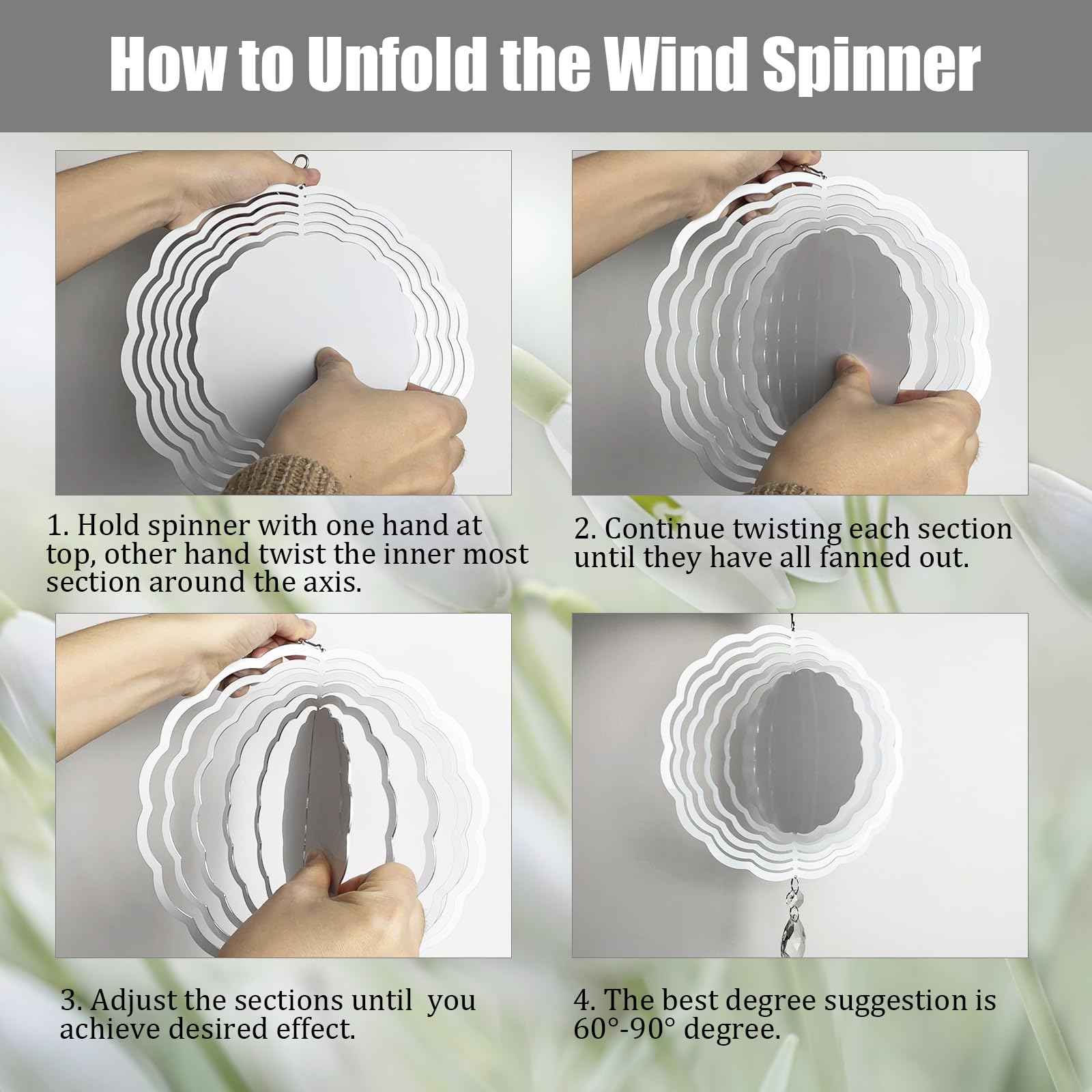 How to Unfold the Wind Spinner

1. Hold spinner with one hand at top, other hand twist the inner most section around the axis.

2. Continue twisting each section until they have all fanned out.

3. Adjust the sections until you achieve desired effect.

4. The best degree suggestion is 60°-90° degree.