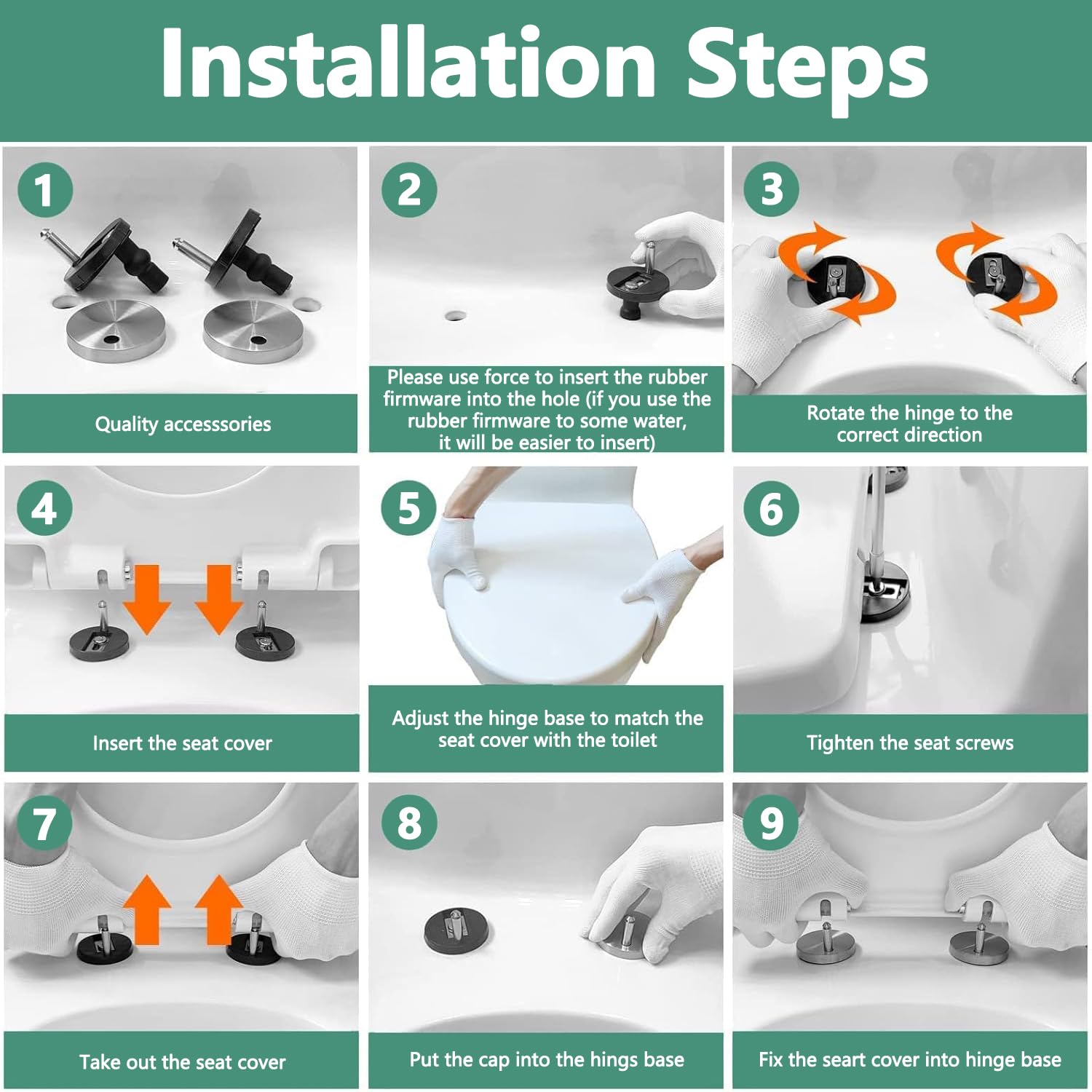 Installation Steps

1

Quality accesssories

2

Please use force to insert the rubber firmware into the hole (if you use the rubber firmware to some water, it will be easier to insert)

3

Rotate the hinge to the correct direction

4

Insert the seat cover

5

Adjust the hinge base to match the seat cover with the toilet

6

Tighten the seat screws

7

Take out the seat cover

8

Put the cap into the hings base

9

Fix the seart cover into hinge base