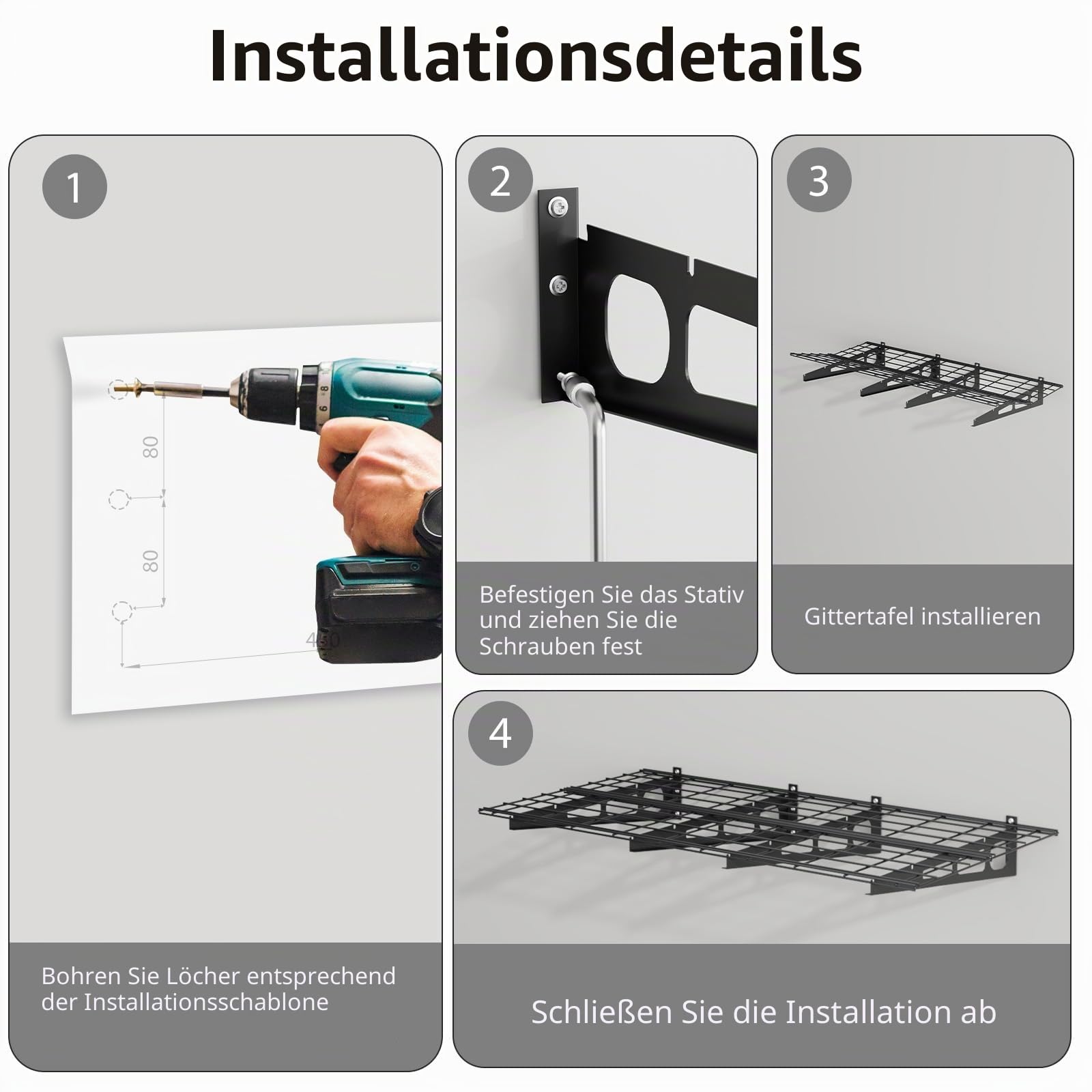 Installationsdetails

1

80

80

450

Bohren Sie Löcher entsprechend der Installationsschablone

2

Befestigen Sie das Stativ und ziehen Sie die Schrauben fest

3

Gittertafel installieren

4

Schließen Sie die Installation ab