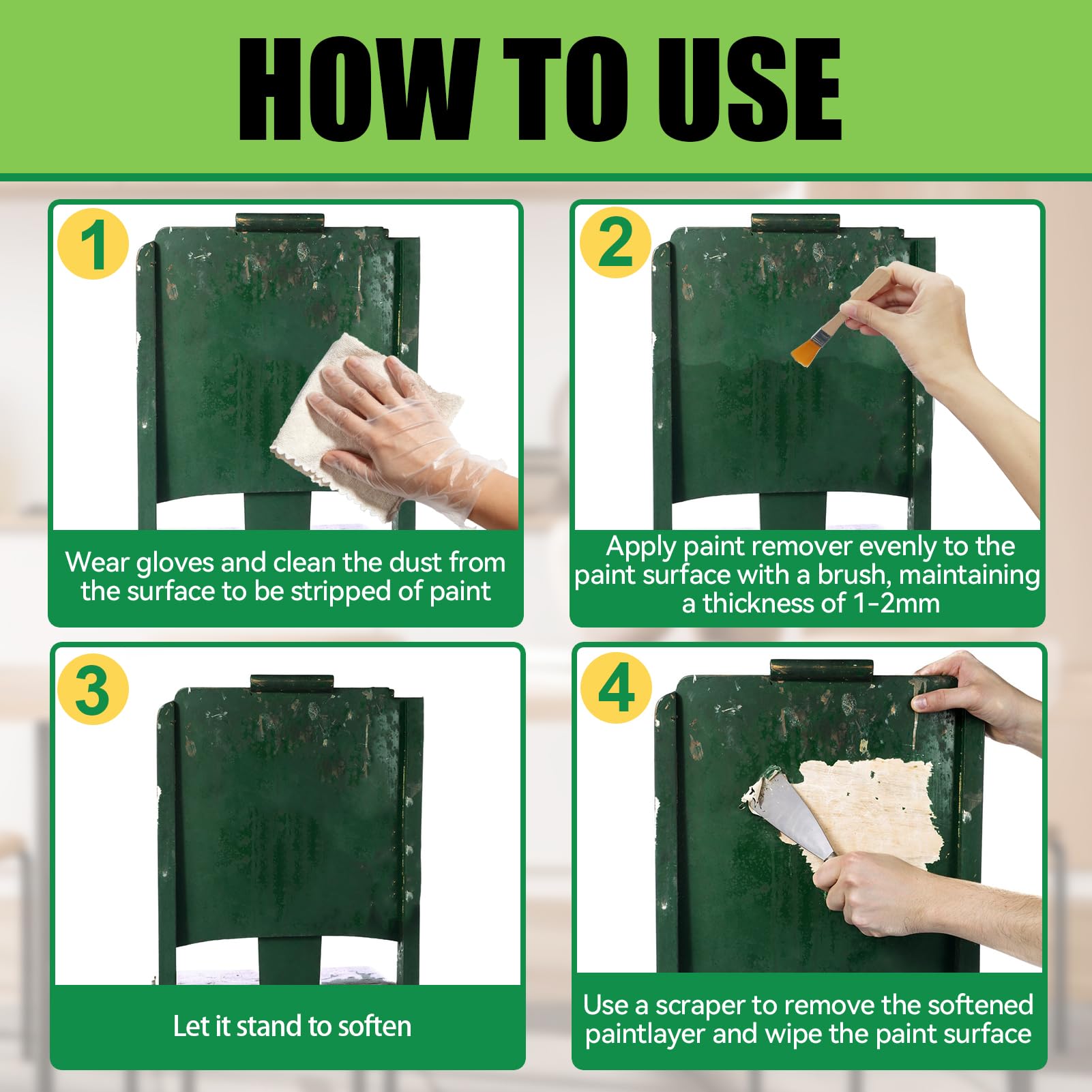 HOW TO USE

1

Wear gloves and clean the dust from the surface to be stripped of paint

2

Apply paint remover evenly to the paint surface with a brush, maintaining a thickness of 1-2mm

3

Let it stand to soften

4

Use a scraper to remove the softened paintlayer and wipe the paint surface