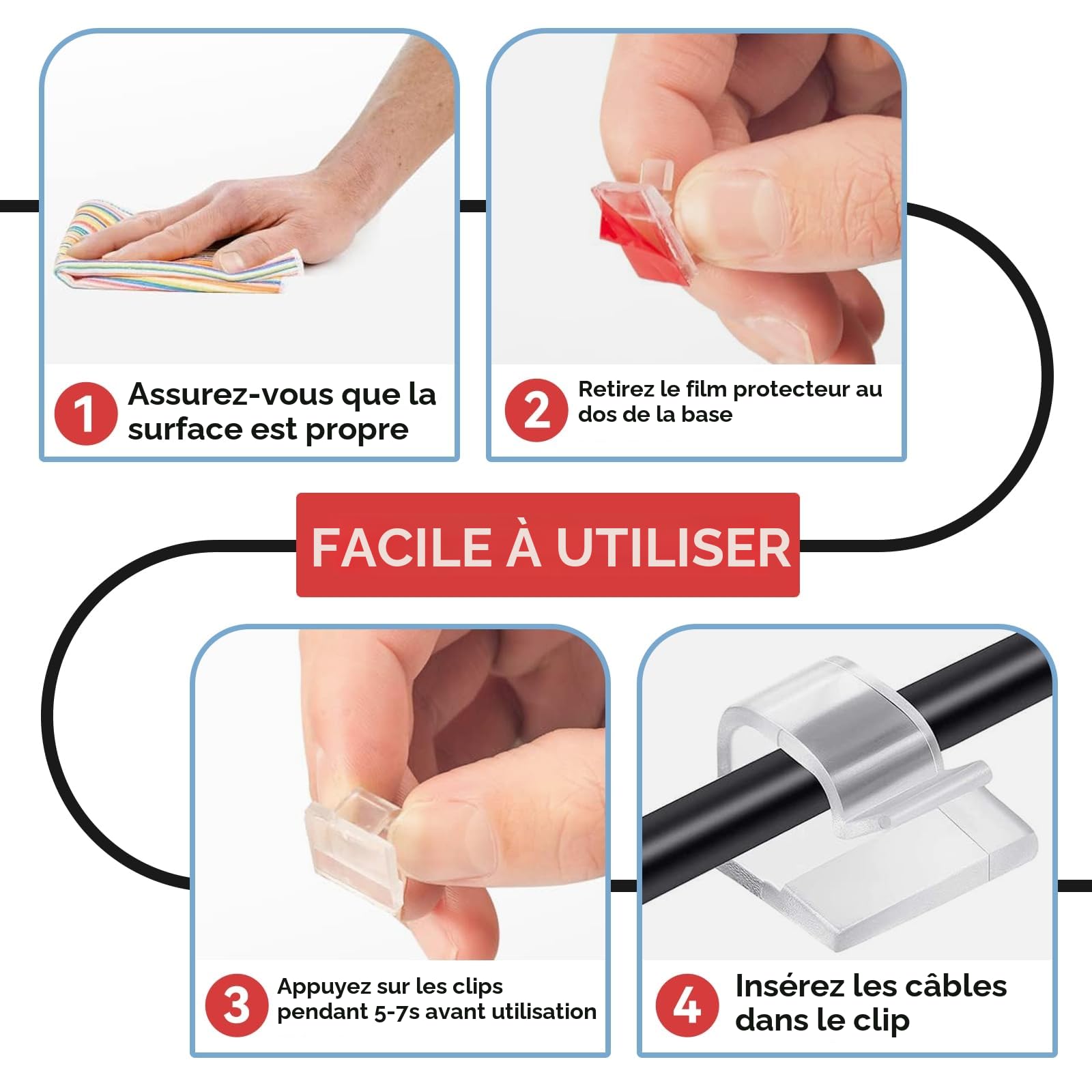 1 Assurez-vous que la surface est propre

2 Retirez le film protecteur au dos de la base

FACILE À UTILISER

3 Appuyez sur les clips pendant 5-7s avant utilisation

4 Insérez les câbles dans le clip