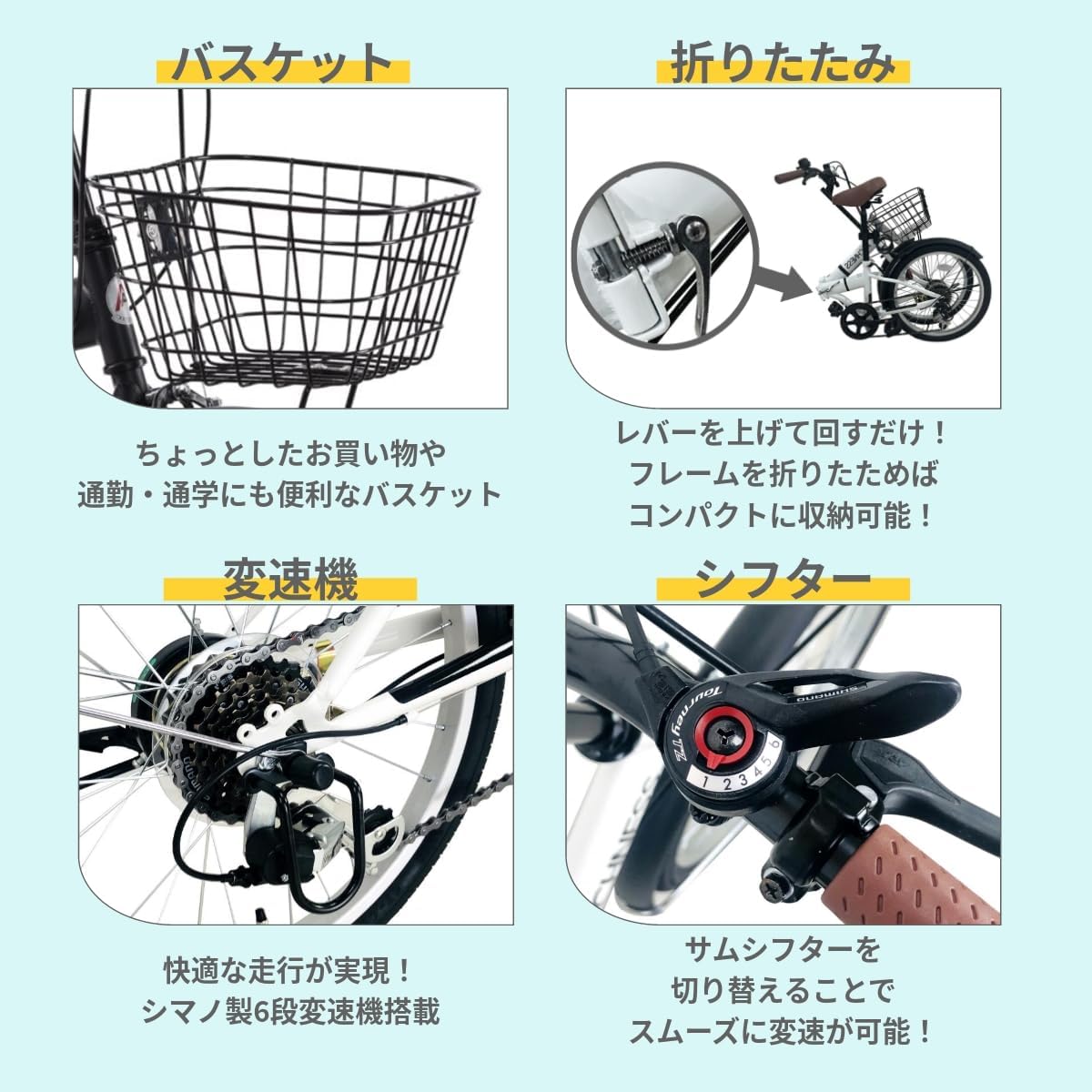 バスケット

ちょっとしたお買い物や
通勤・通学にも便利なバスケット

折りたたみ

レバーを上げて回すだけ！
フレームを折りたためば
コンパクトに収納可能！

変速機

快適な走行が実現！
シマノ製6段変速機搭載

シフター

Tourney TZ
SHIMANO
1 2 3 4 5 6

サムシフターを
切り替えることで
スムーズに変速が可能！