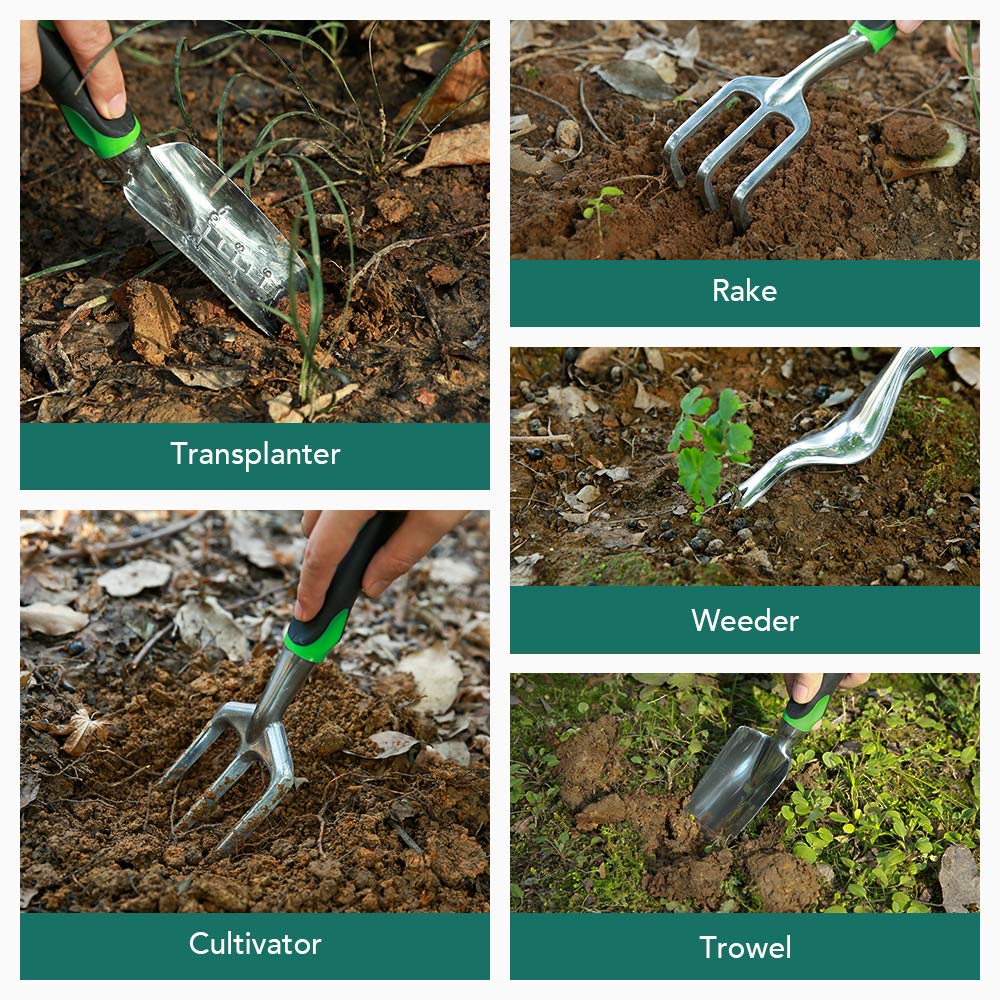 Transplanter

Cultivator

Rake

Weeder

Trowel