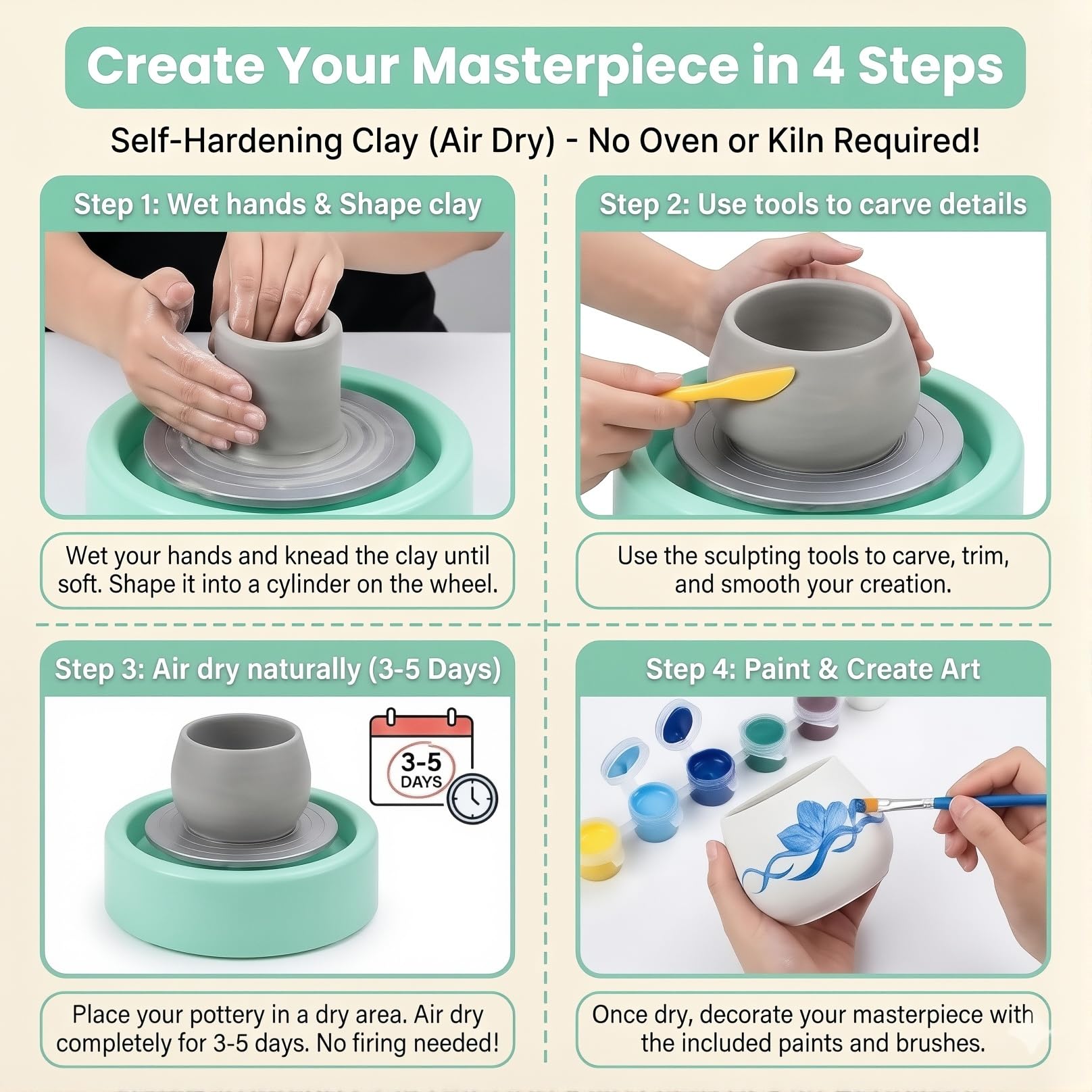 Create Your Masterpiece in 4 Steps

Self-Hardening Clay (Air Dry) - No Oven or Kiln Required!

Step 1: Wet hands & Shape clay

Wet your hands and knead the clay until soft. Shape it into a cylinder on the wheel.

Step 2: Use tools to carve details

Use the sculpting tools to carve, trim, and smooth your creation.

Step 3: Air dry naturally (3-5 Days)

3-5 DAYS

Place your pottery in a dry area. Air dry completely for 3-5 days. No firing needed!

Step 4: Paint & Create Art

Once dry, decorate your masterpiece with the included paints and brushes.