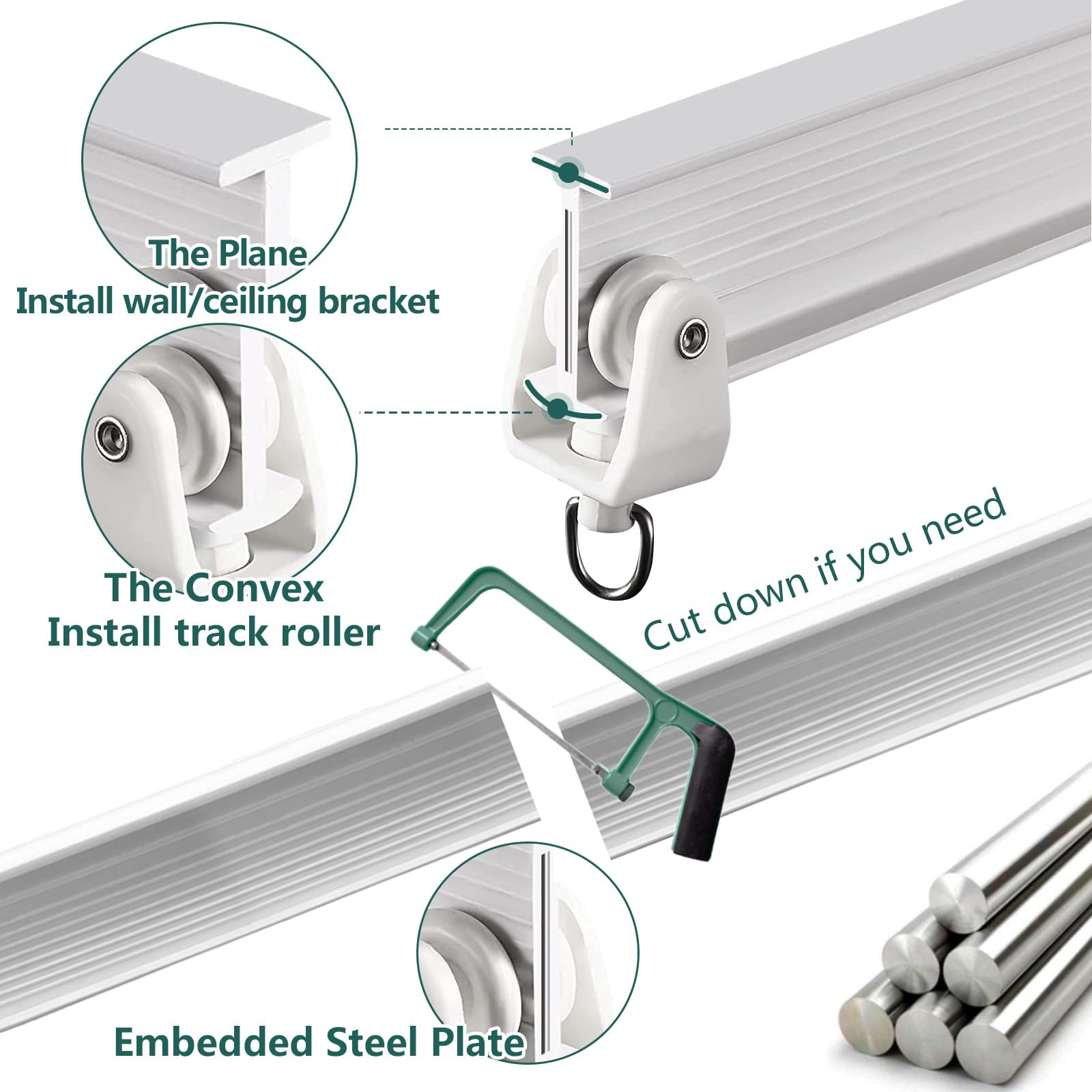 The Plane
Install wall/ceiling bracket

The Convex
Install track roller

Cut down if you need

Embedded Steel Plate