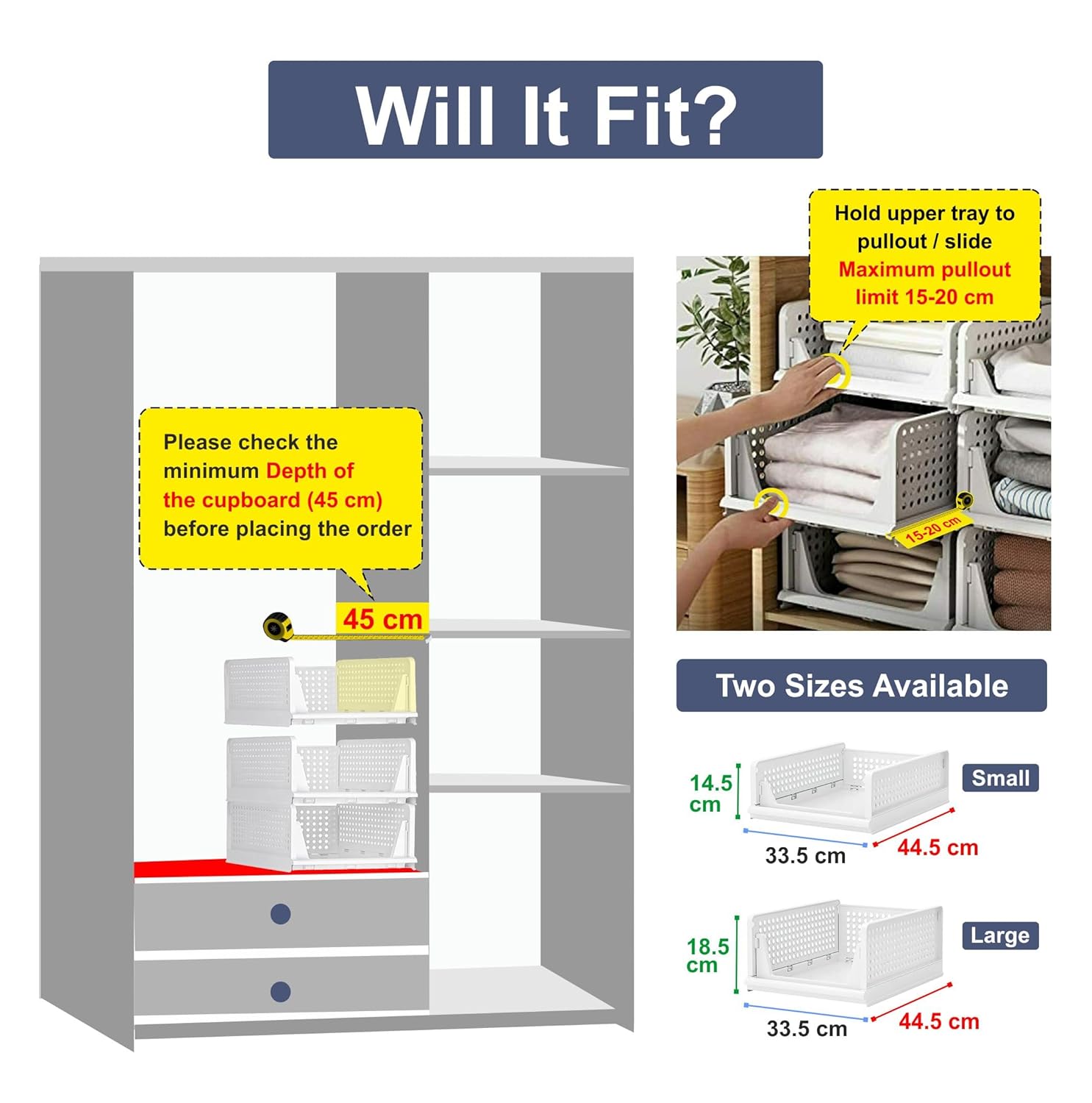 Will It Fit?

Please check the minimum Depth of the cupboard (45 cm) before placing the order

45 cm

Hold upper tray to pullout / slide
Maximum pullout limit 15-20 cm

15-20 cm

Two Sizes Available

14.5 cm

Small

33.5 cm

44.5 cm

18.5 cm

Large

33.5 cm

44.5 cm