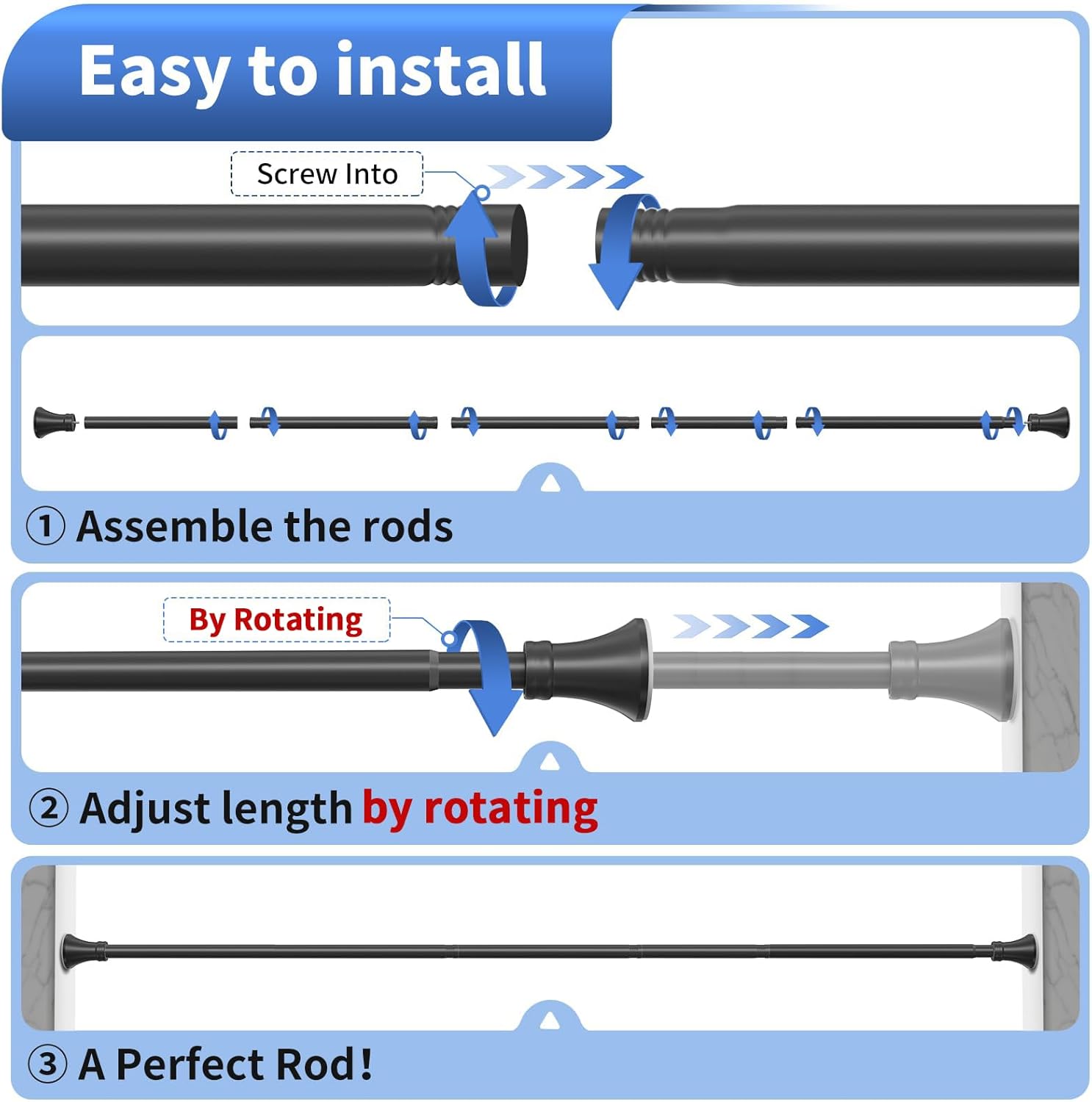 Easy to install

Screw Into

① Assemble the rods

By Rotating

② Adjust length by rotating

③ A Perfect Rod!