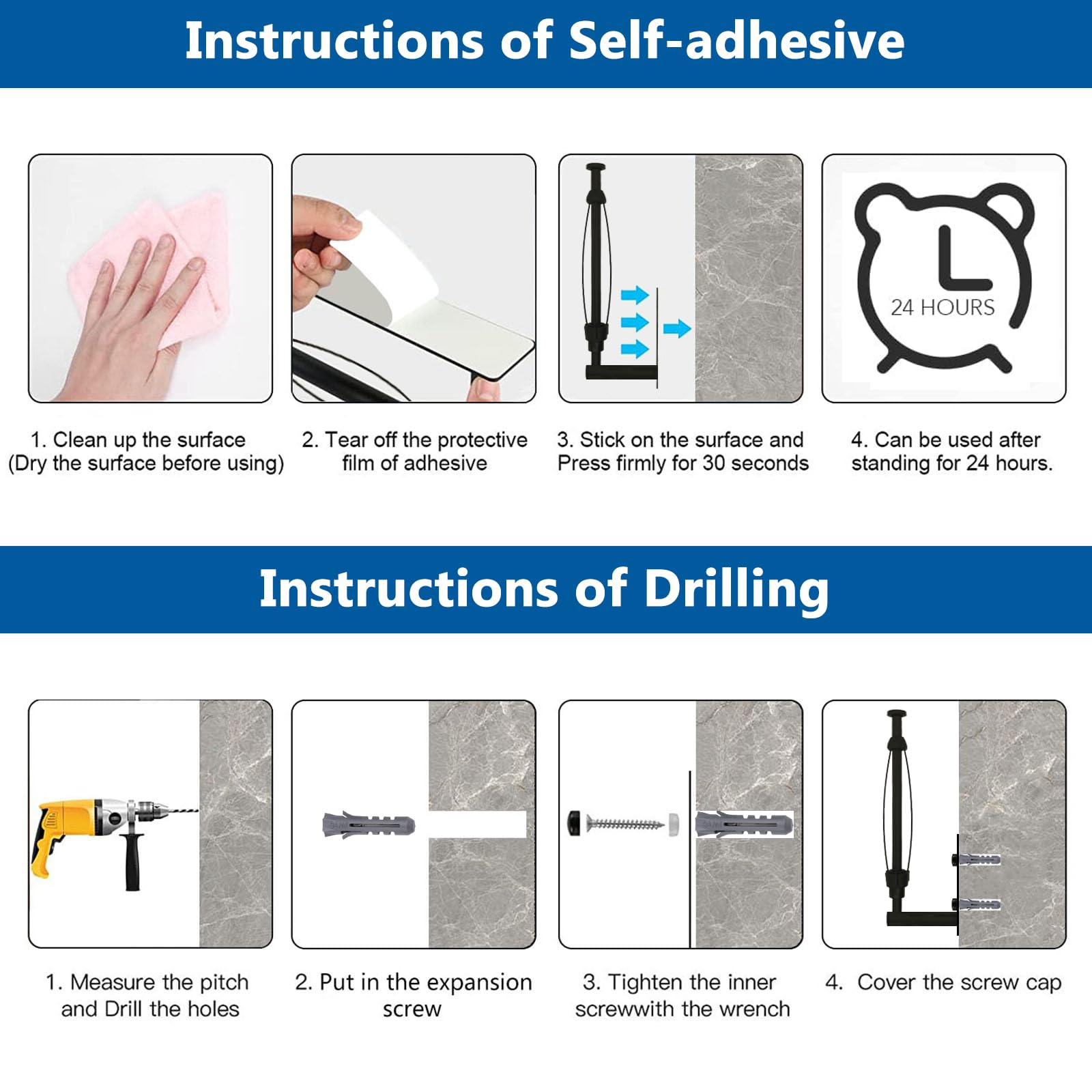 Instructions of Self-adhesive

24 HOURS

1. Clean up the surface (Dry the surface before using)

2. Tear off the protective film of adhesive

3. Stick on the surface and Press firmly for 30 seconds

4. Can be used after standing for 24 hours.

Instructions of Drilling

1. Measure the pitch and Drill the holes

2. Put in the expansion screw

3. Tighten the inner screwwith the wrench

4. Cover the screw cap