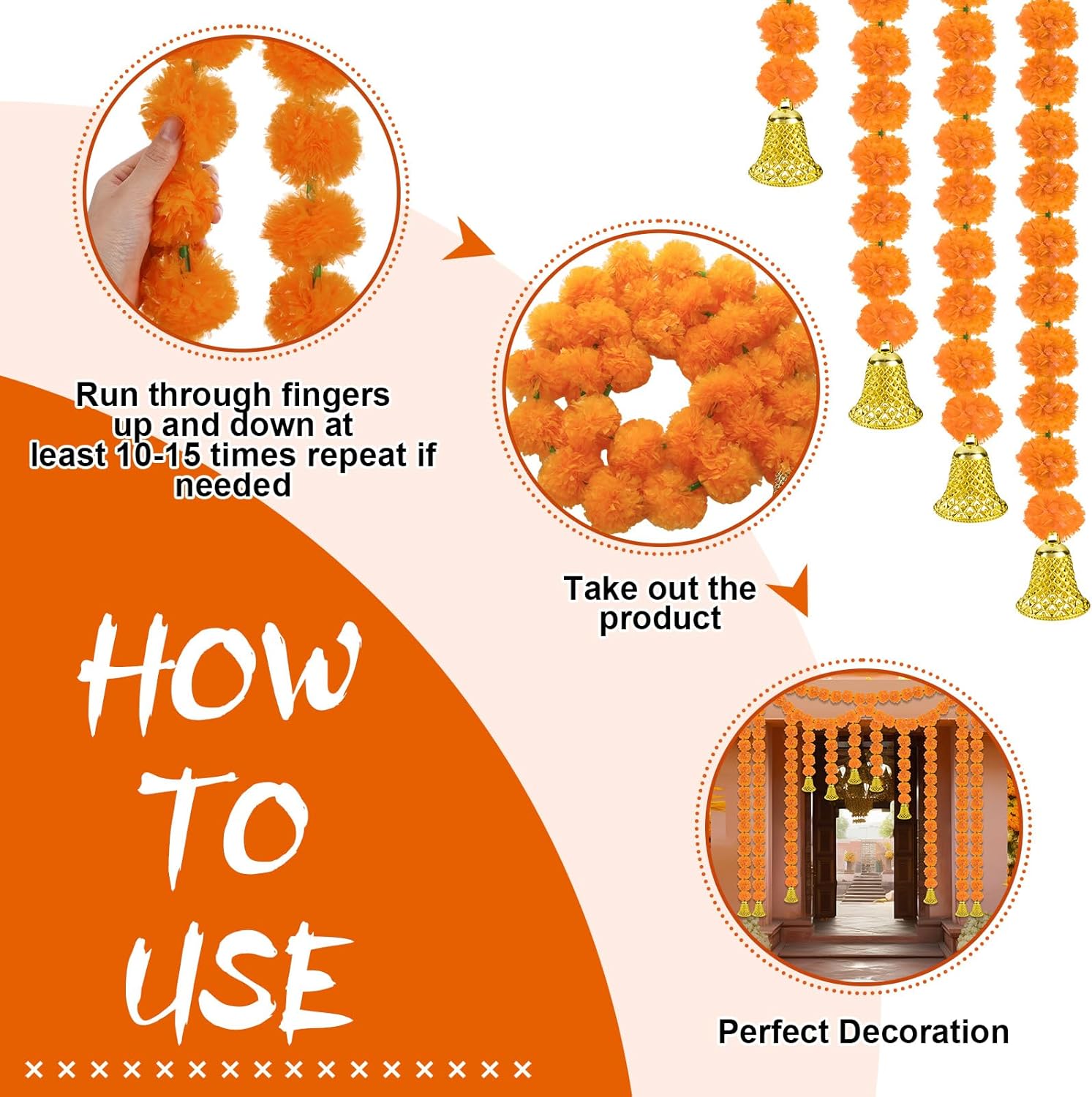 Run through fingers up and down at least 10-15 times repeat if needed

Take out the product

HOW TO USE

Perfect Decoration