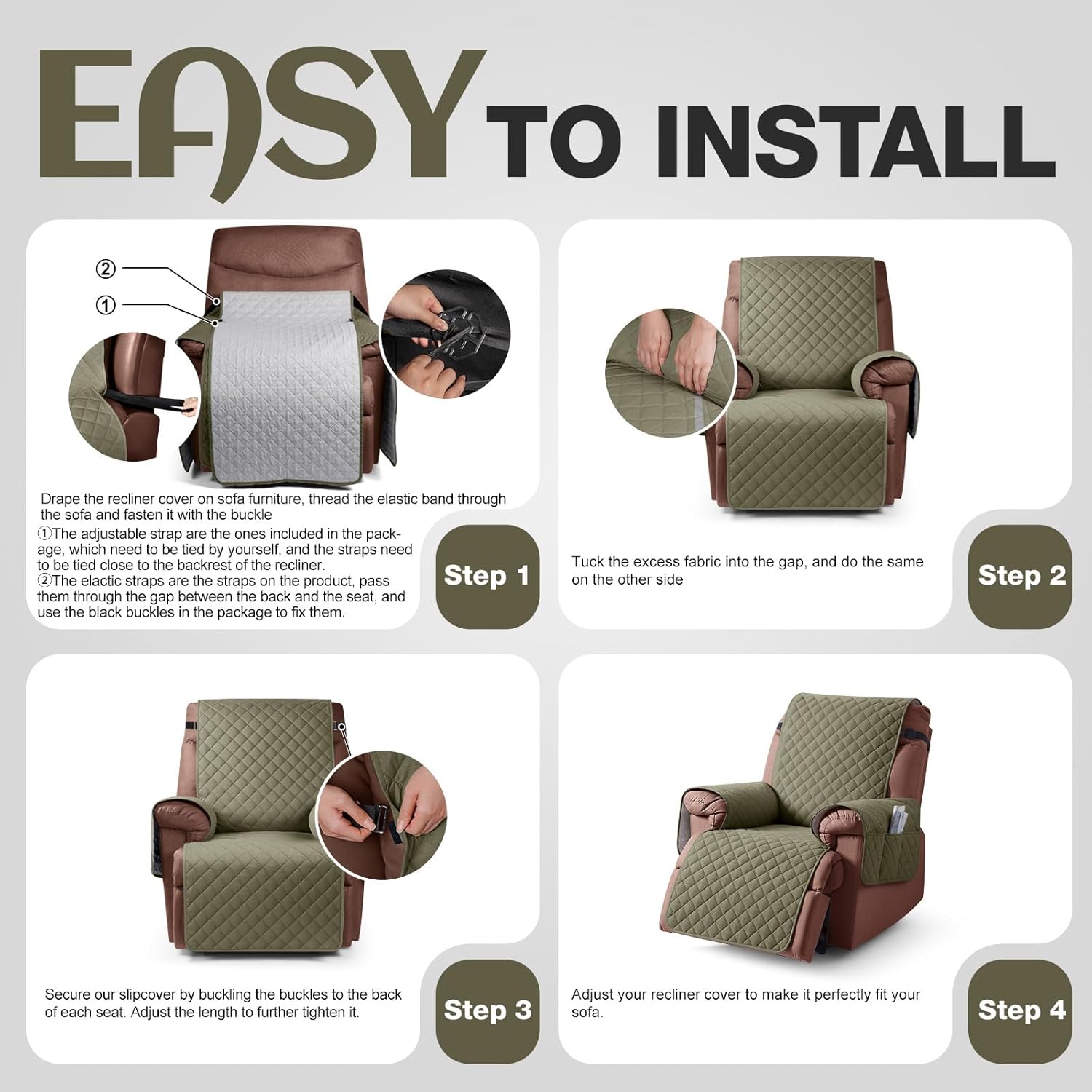 EASY TO INSTALL

②
①

Drape the recliner cover on sofa furniture, thread the elastic band through the sofa and fasten it with the buckle
①The adjustable strap are the ones included in the package, which need to be tied by yourself, and the straps need to be tied close to the backrest of the recliner.
②The elactic straps are the straps on the product, pass them through the gap between the back and the seat, and use the black buckles in the package to fix them.

Step 1

Tuck the excess fabric into the gap, and do the same on the other side

Step 2

Secure our slipcover by buckling the buckles to the back of each seat. Adjust the length to further tighten it.

Step 3

Adjust your recliner cover to make it perfectly fit your sofa.

Step 4