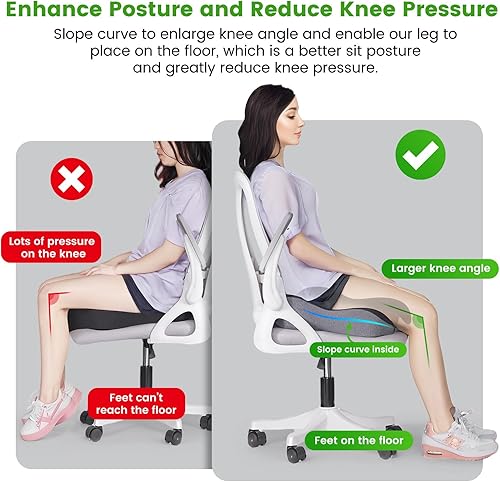 Enhance Posture and Reduce Knee Pressure

Slope curve to enlarge knee angle and enable our leg to place on the floor, which is a better sit posture and greatly reduce knee pressure.

Lots of pressure on the knee

Feet can't reach the floor

Larger knee angle

Slope curve inside

Feet on the floor