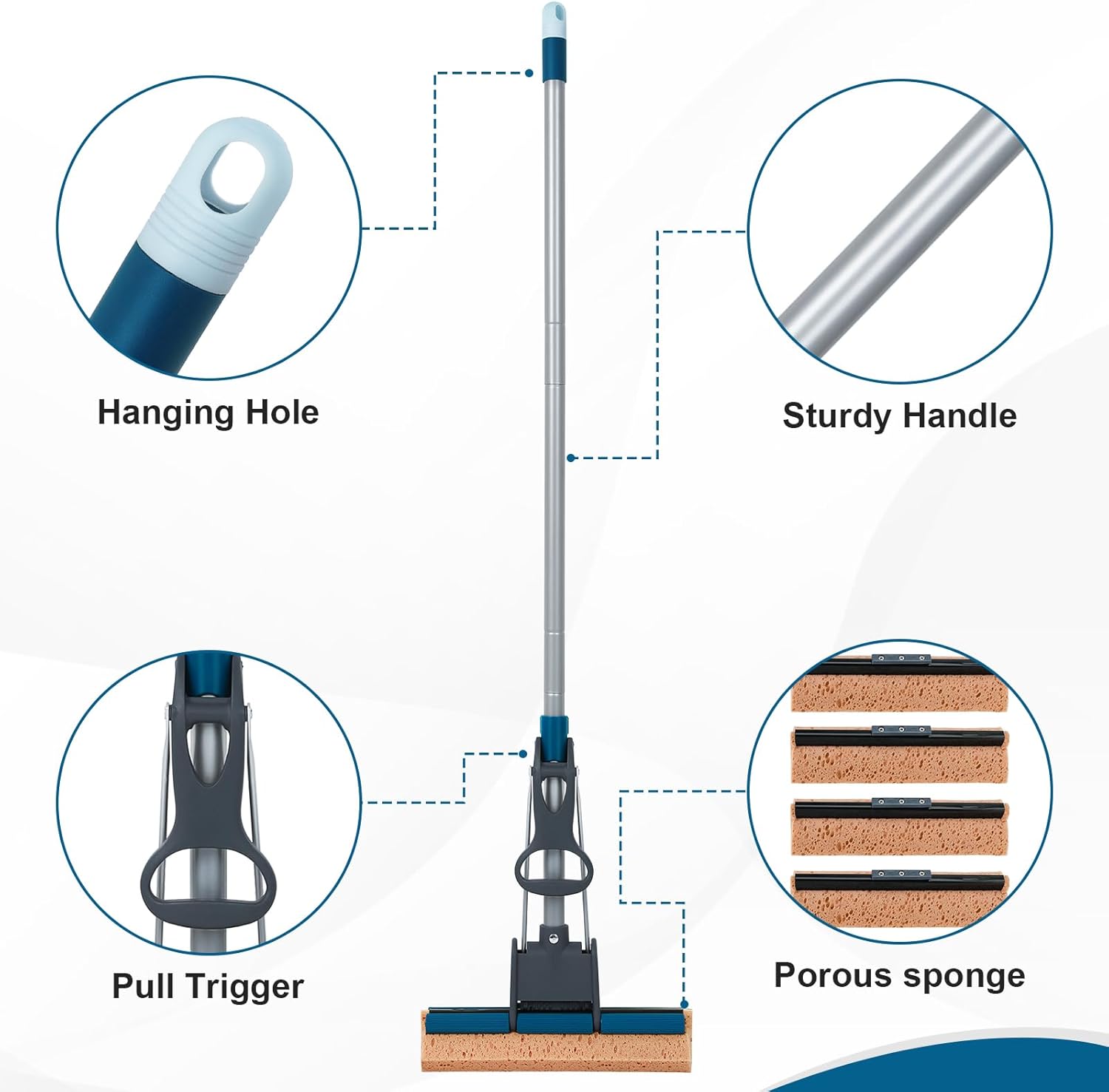 Hanging Hole

Sturdy Handle

Pull Trigger

Porous sponge