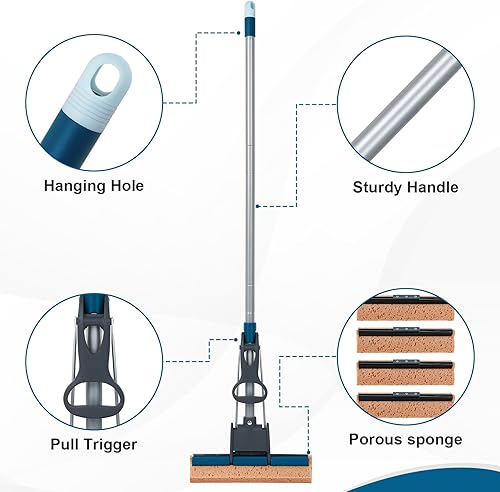 Hanging Hole

Sturdy Handle

Pull Trigger

Porous sponge