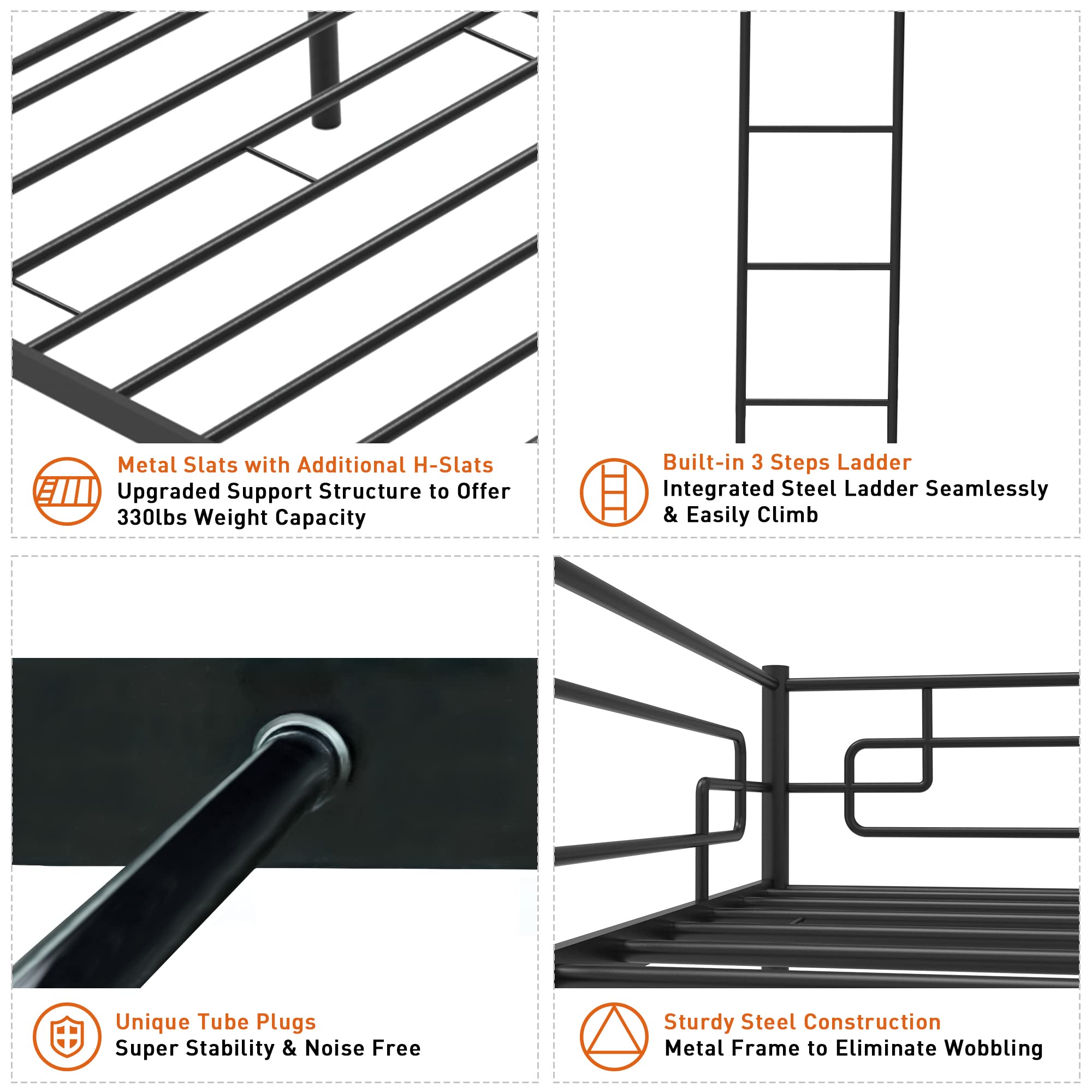 Metal Slats with Additional H-Slats
Upgraded Support Structure to Offer 330lbs Weight Capacity

Built-in 3 Steps Ladder
Integrated Steel Ladder Seamlessly & Easily Climb

Unique Tube Plugs
Super Stability & Noise Free

Sturdy Steel Construction
Metal Frame to Eliminate Wobbling