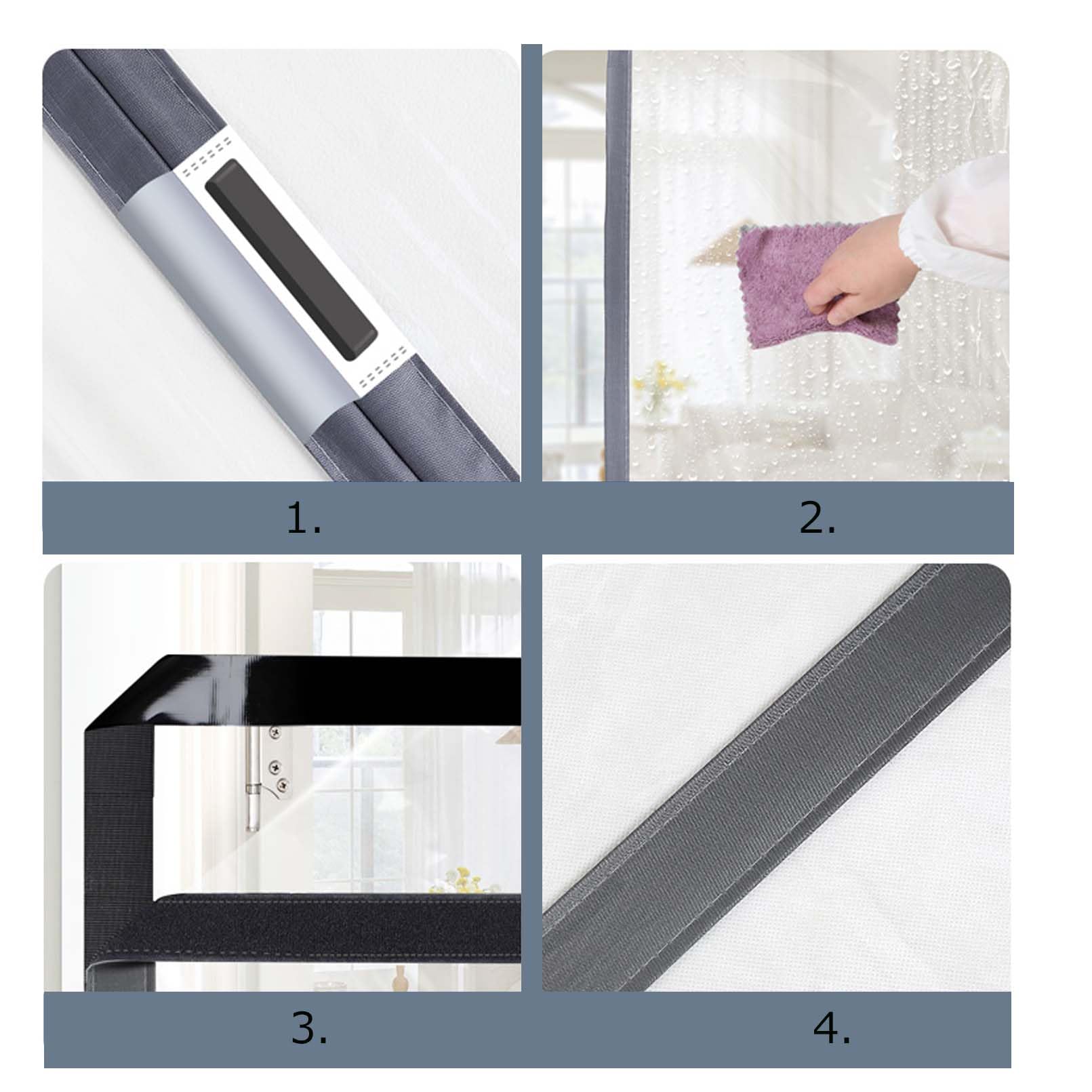 1.

2.

3.

4.