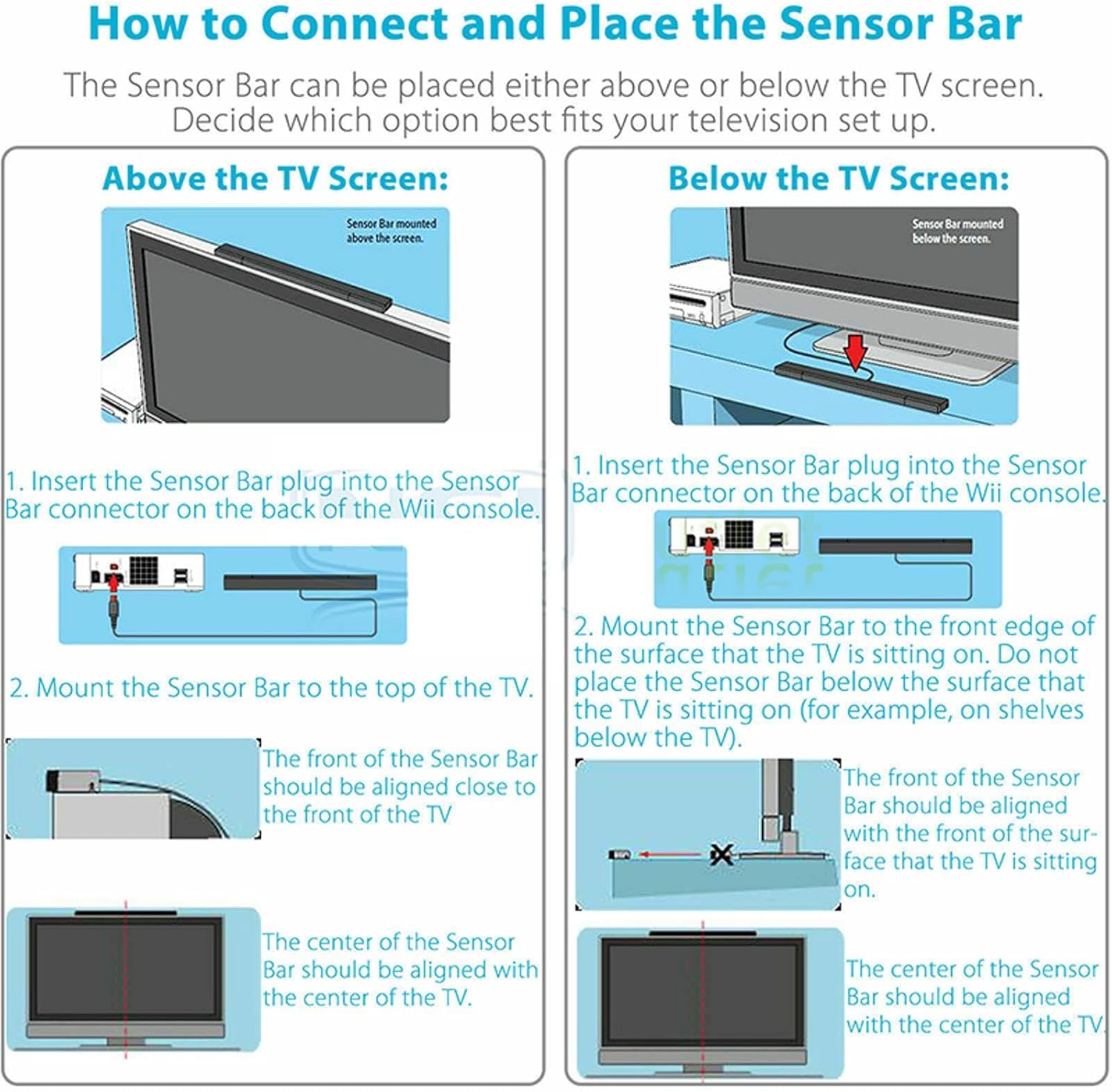 How to Connect and Place the Sensor Bar

The Sensor Bar can be placed either above or below the TV screen. Decide which option best fits your television set up.

Above the TV Screen:

Sensor Bar mounted above the screen.

1. Insert the Sensor Bar plug into the Sensor Bar connector on the back of the Wii console.

2. Mount the Sensor Bar to the top of the TV.

The front of the Sensor Bar should be aligned close to the front of the TV

The center of the Sensor Bar should be aligned with the center of the TV.

Below the TV Screen:

Sensor Bar mounted below the screen.

1. Insert the Sensor Bar plug into the Sensor Bar connector on the back of the Wii console.

2. Mount the Sensor Bar to the front edge of the surface that the TV is sitting on. Do not place the Sensor Bar below the surface that the TV is sitting on (for example, on shelves below the TV).

The front of the Sensor Bar should be aligned with the front of the surface that the TV is sitting on.

The center of the Sensor Bar should be aligned with the center of the TV.