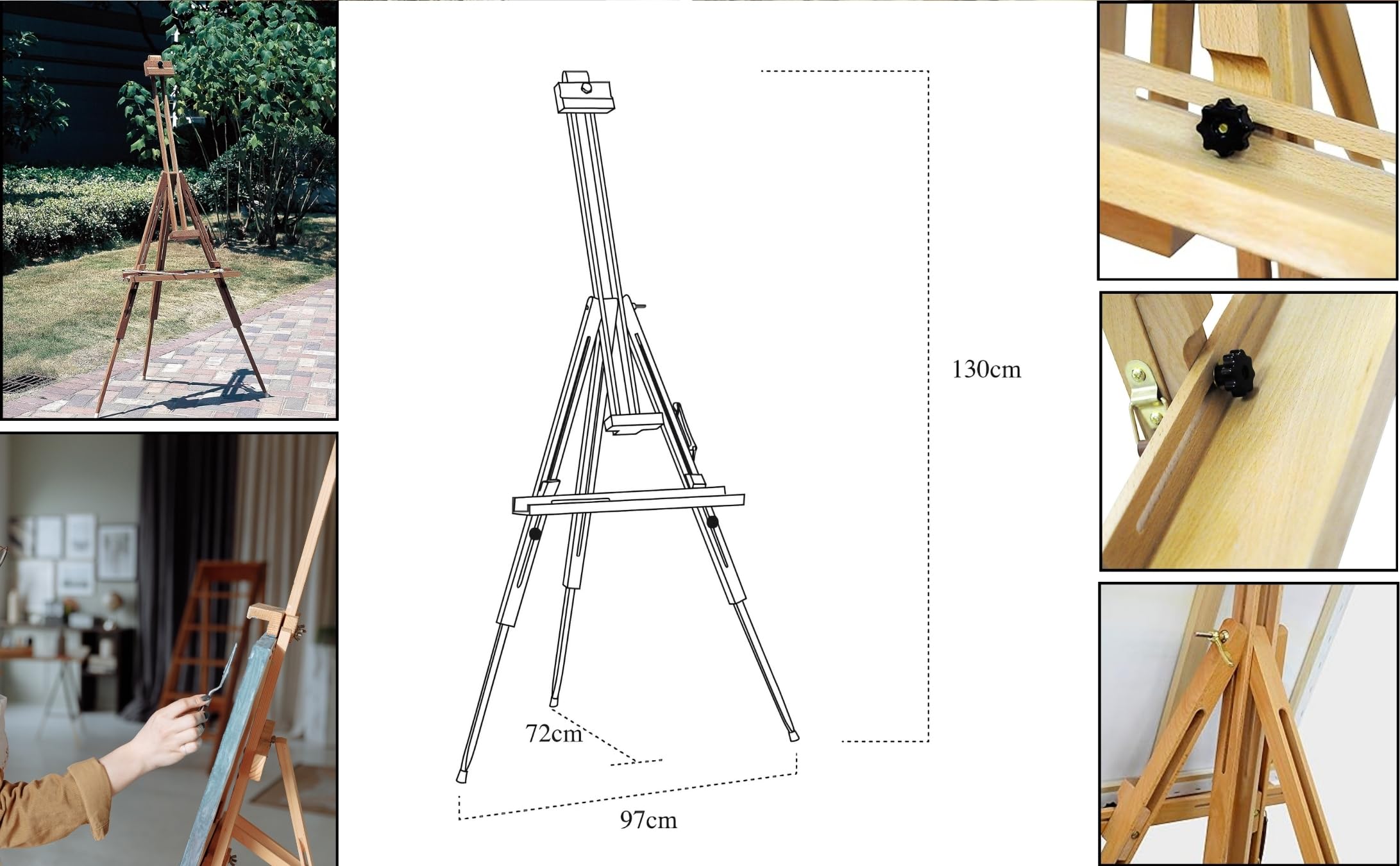 130cm

72cm

97cm