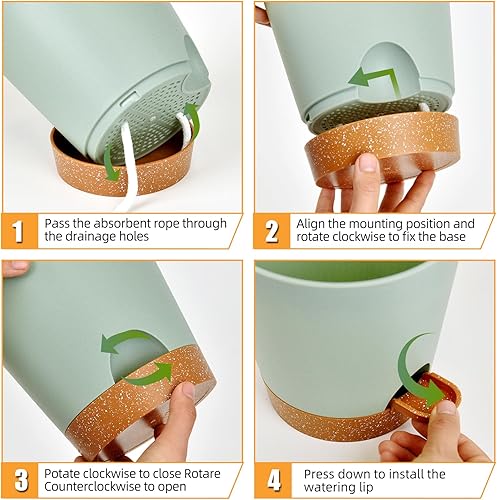 1
Pass the absorbent rope through the drainage holes

2
Align the mounting position and rotate clockwise to fix the base

3
Potate clockwise to close Rotare Counterclockwise to open

4
Press down to install the watering lip