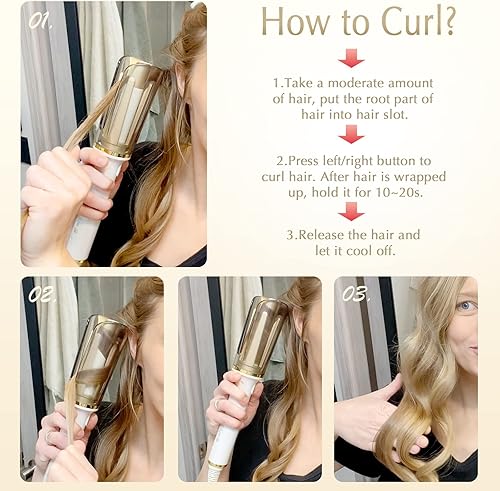 01.

How to Curl?

1.Take a moderate amount of hair, put the root part of hair into hair slot.

2.Press left/right button to curl hair. After hair is wrapped up, hold it for 10~20s.

3.Release the hair and let it cool off.

02.

03.