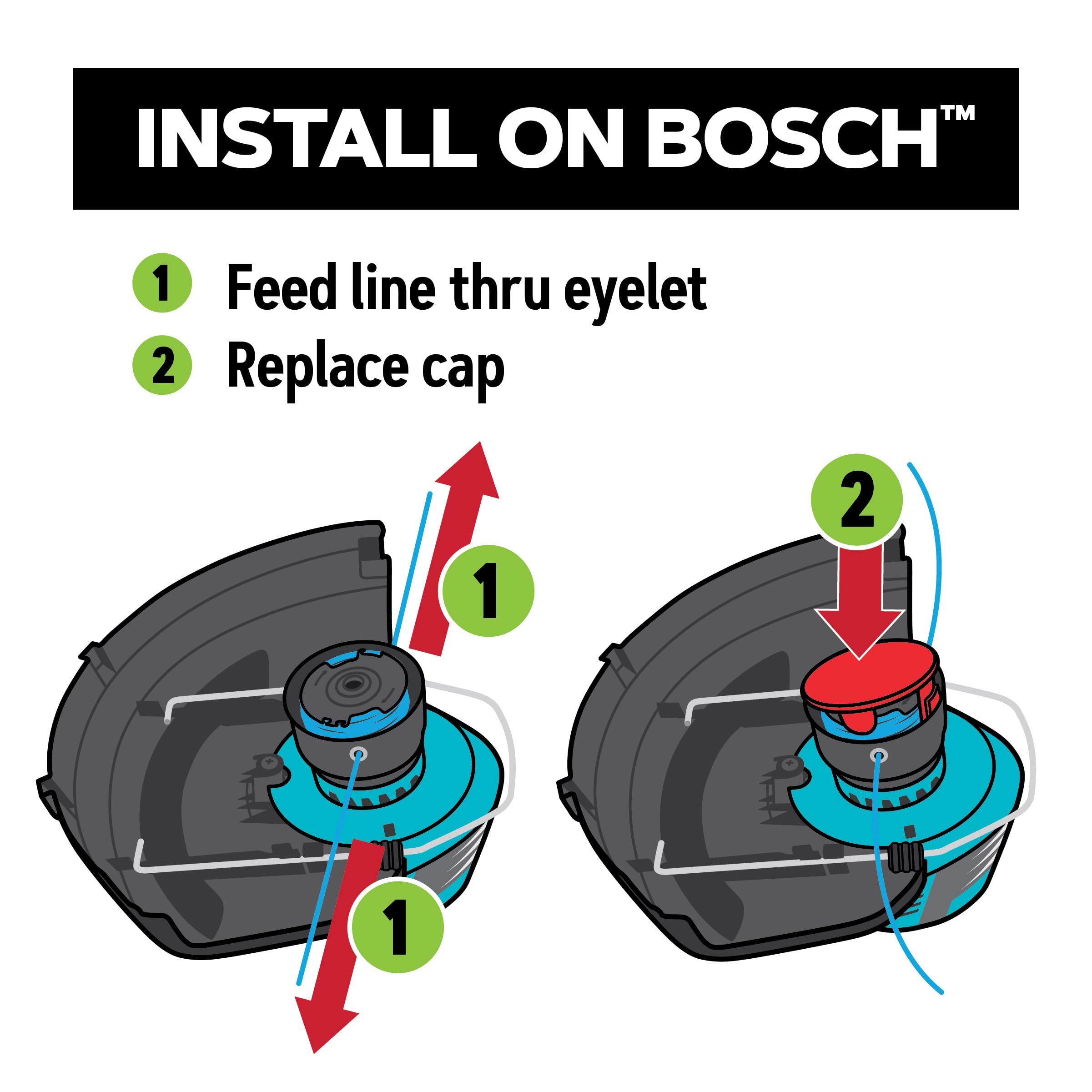 INSTALL ON BOSCH™

1 Feed line thru eyelet

2 Replace cap

1

1

2