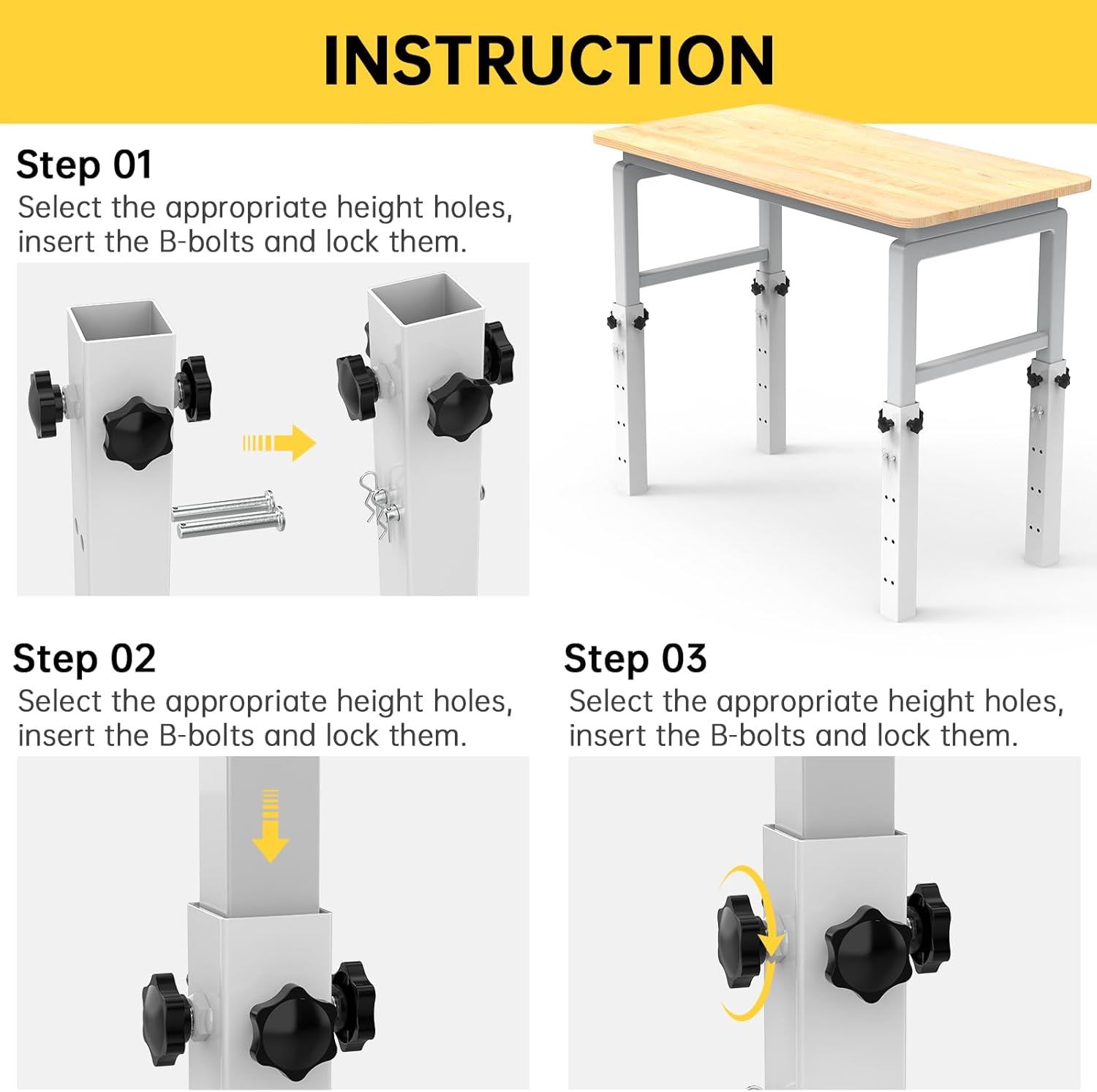 INSTRUCTION

Step 01
Select the appropriate height holes, insert the B-bolts and lock them.

Step 02
Select the appropriate height holes, insert the B-bolts and lock them.

Step 03
Select the appropriate height holes, insert the B-bolts and lock them.