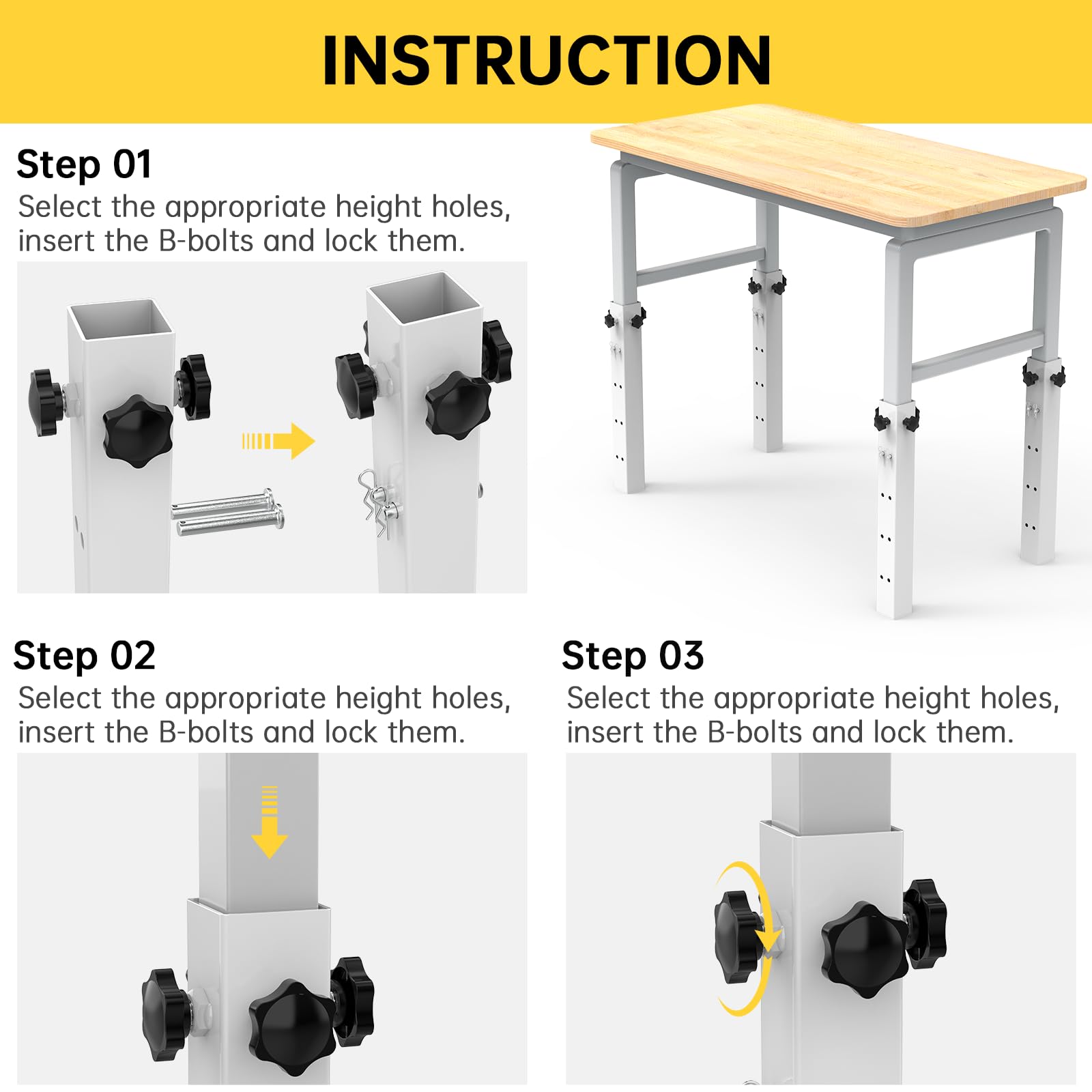 INSTRUCTION

Step 01
Select the appropriate height holes, insert the B-bolts and lock them.

Step 02
Select the appropriate height holes, insert the B-bolts and lock them.

Step 03
Select the appropriate height holes, insert the B-bolts and lock them.