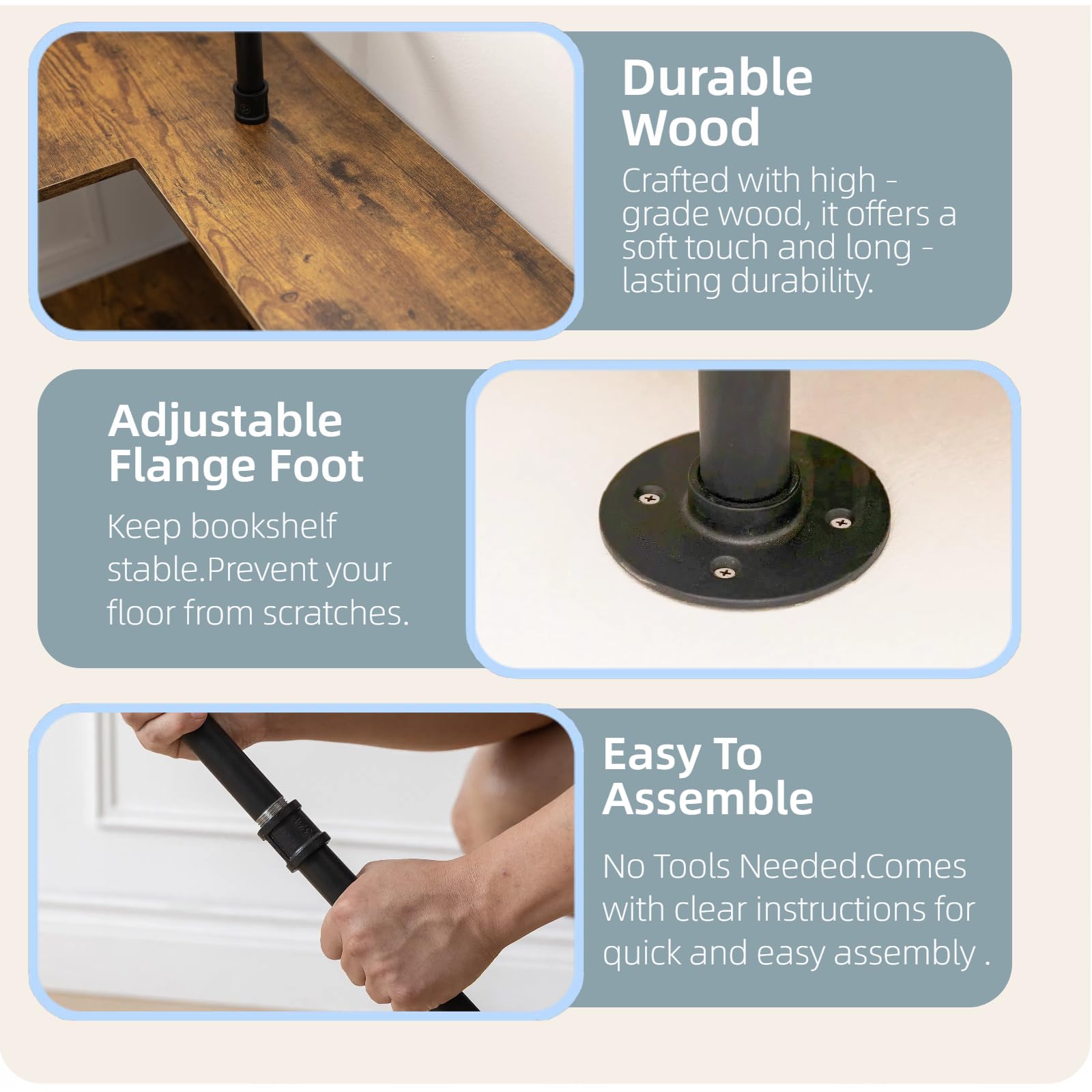 Durable Wood

Crafted with high - grade wood, it offers a soft touch and long - lasting durability.

Adjustable Flange Foot

Keep bookshelf stable.Prevent your floor from scratches.

Easy To Assemble

No Tools Needed.Comes with clear instructions for quick and easy assembly .