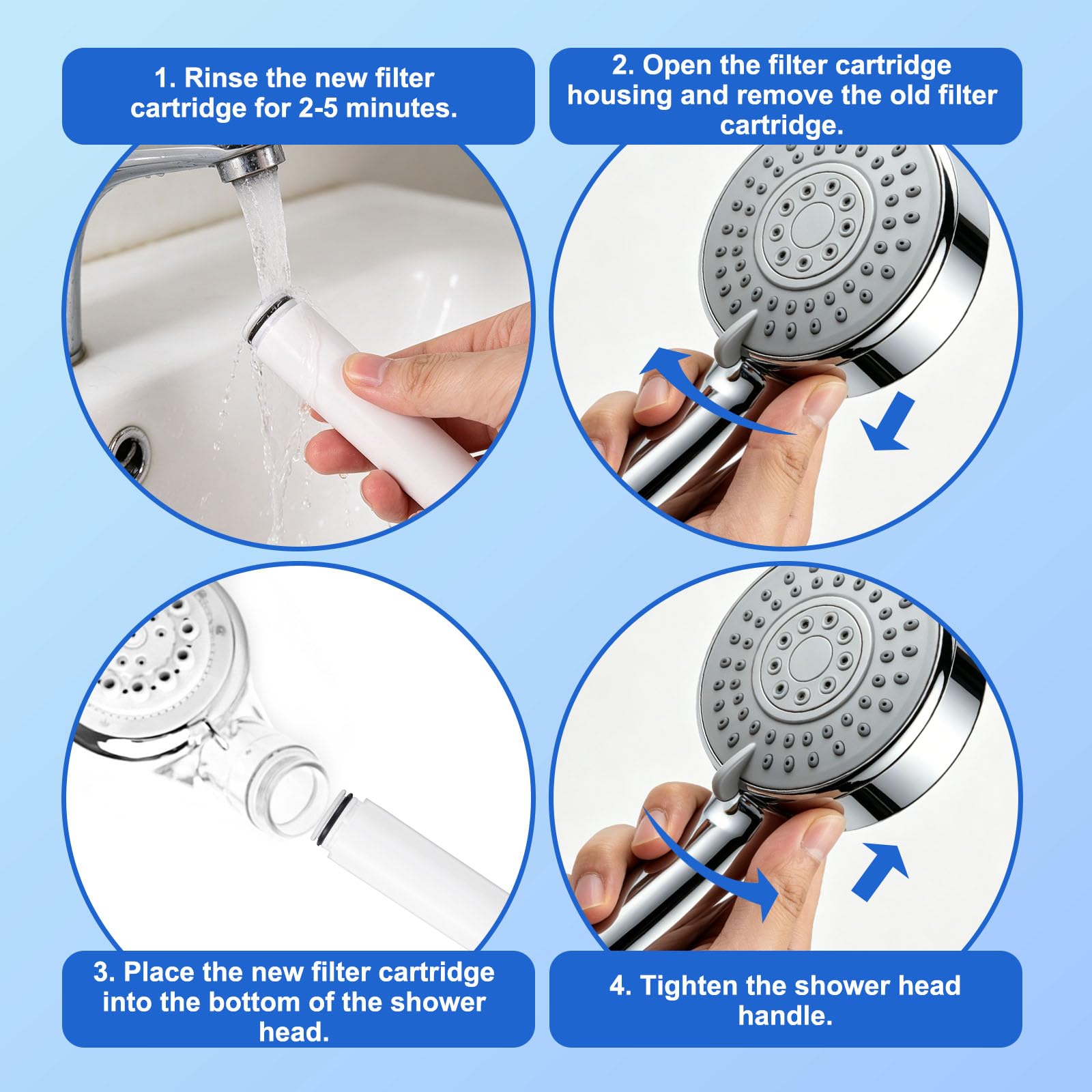 1. Rinse the new filter cartridge for 2-5 minutes.

2. Open the filter cartridge housing and remove the old filter cartridge.

3. Place the new filter cartridge into the bottom of the shower head.

4. Tighten the shower head handle.