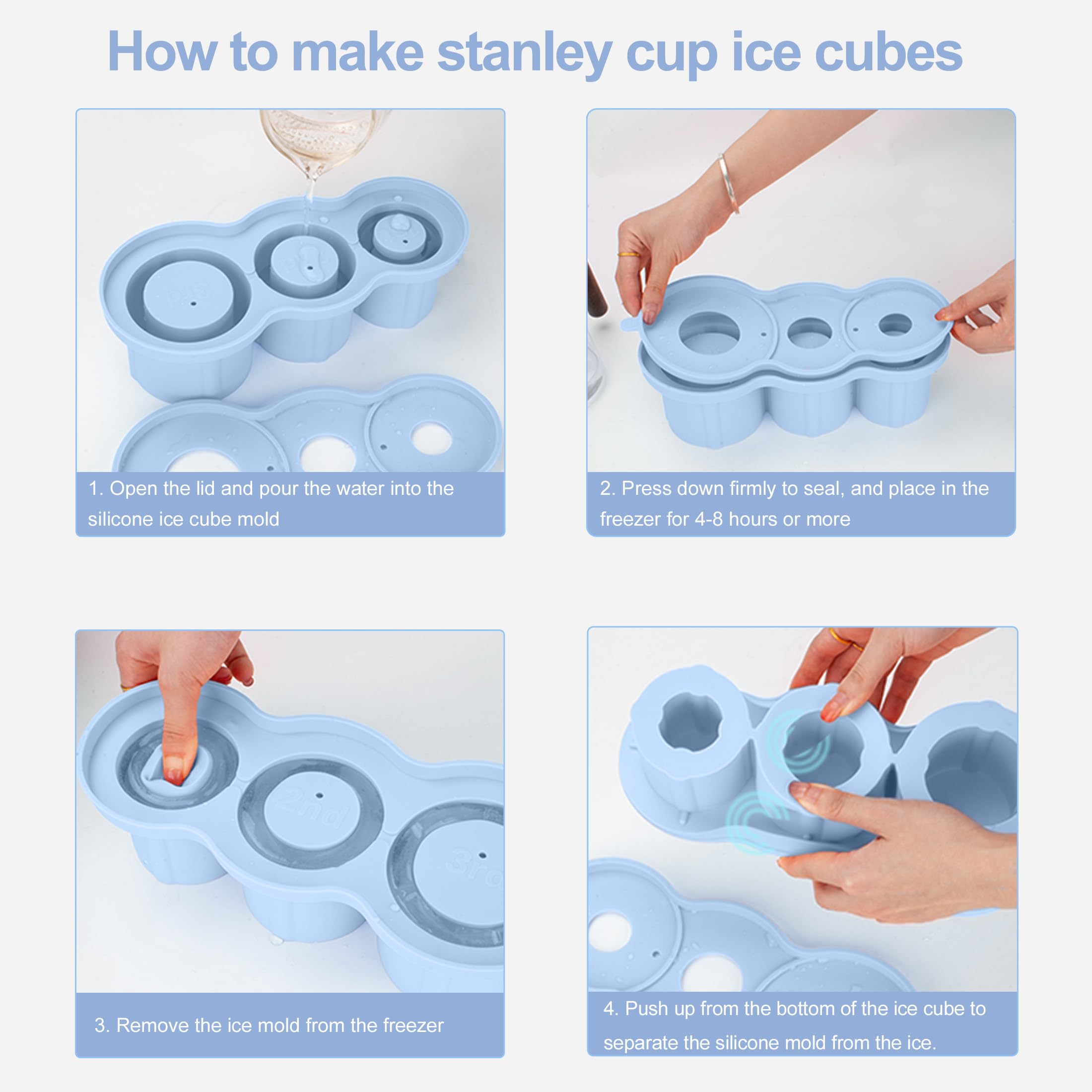 How to make stanley cup ice cubes

1. Open the lid and pour the water into the silicone ice cube mold

2. Press down firmly to seal, and place in the freezer for 4-8 hours or more

2nd

3rd

3. Remove the ice mold from the freezer

4. Push up from the bottom of the ice cube to separate the silicone mold from the ice.