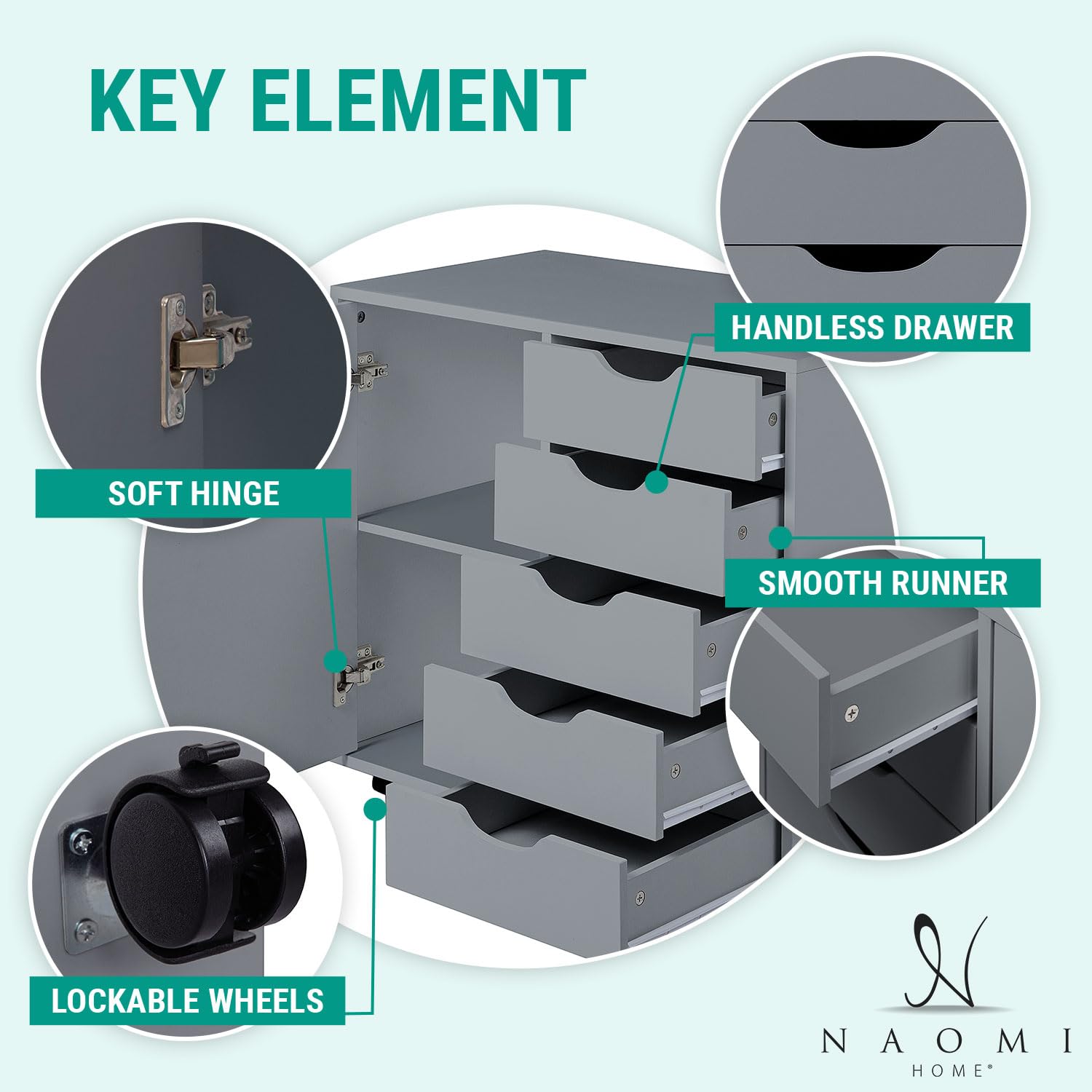 KEY ELEMENT

HANDLESS DRAWER

SOFT HINGE

SMOOTH RUNNER

LOCKABLE WHEELS

N
NAOMI
HOME®