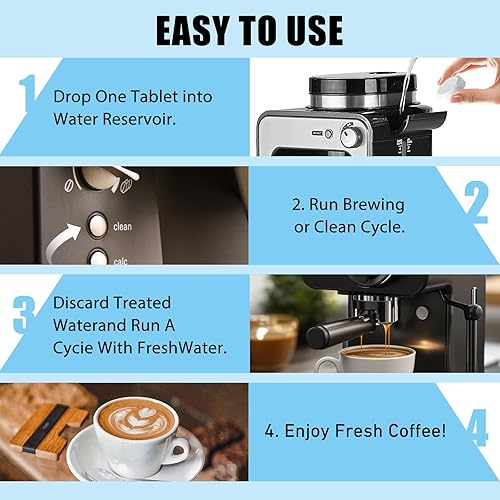 EASY TO USE

1 Drop One Tablet into Water Reservoir.

clean

calc

2. Run Brewing or Clean Cycle. 2

3 Discard Treated Waterand Run A Cycie With FreshWater.

4. Enjoy Fresh Coffee! 4