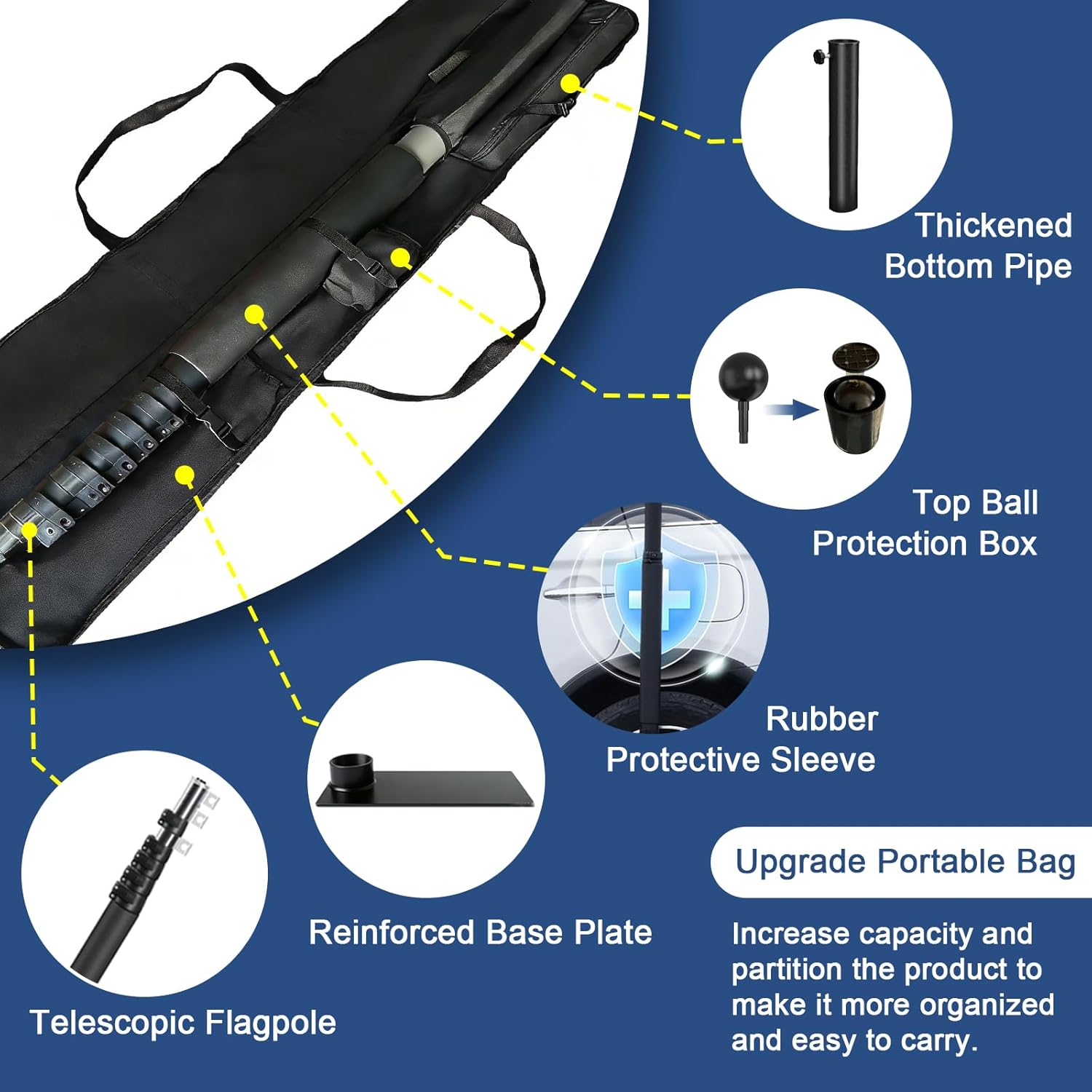 Thickened Bottom Pipe

Top Ball Protection Box

Rubber Protective Sleeve

Reinforced Base Plate

Telescopic Flagpole

Upgrade Portable Bag

Increase capacity and partition the product to make it more organized and easy to carry.