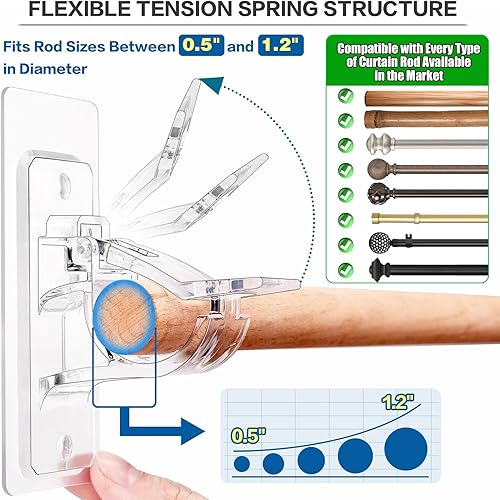 FLEXIBLE TENSION SPRING STRUCTURE

Fits Rod Sizes Between 0.5" and 1.2" in Diameter

Compatible with Every Type of Curtain Rod Available in the Market

1.2"

0.5"