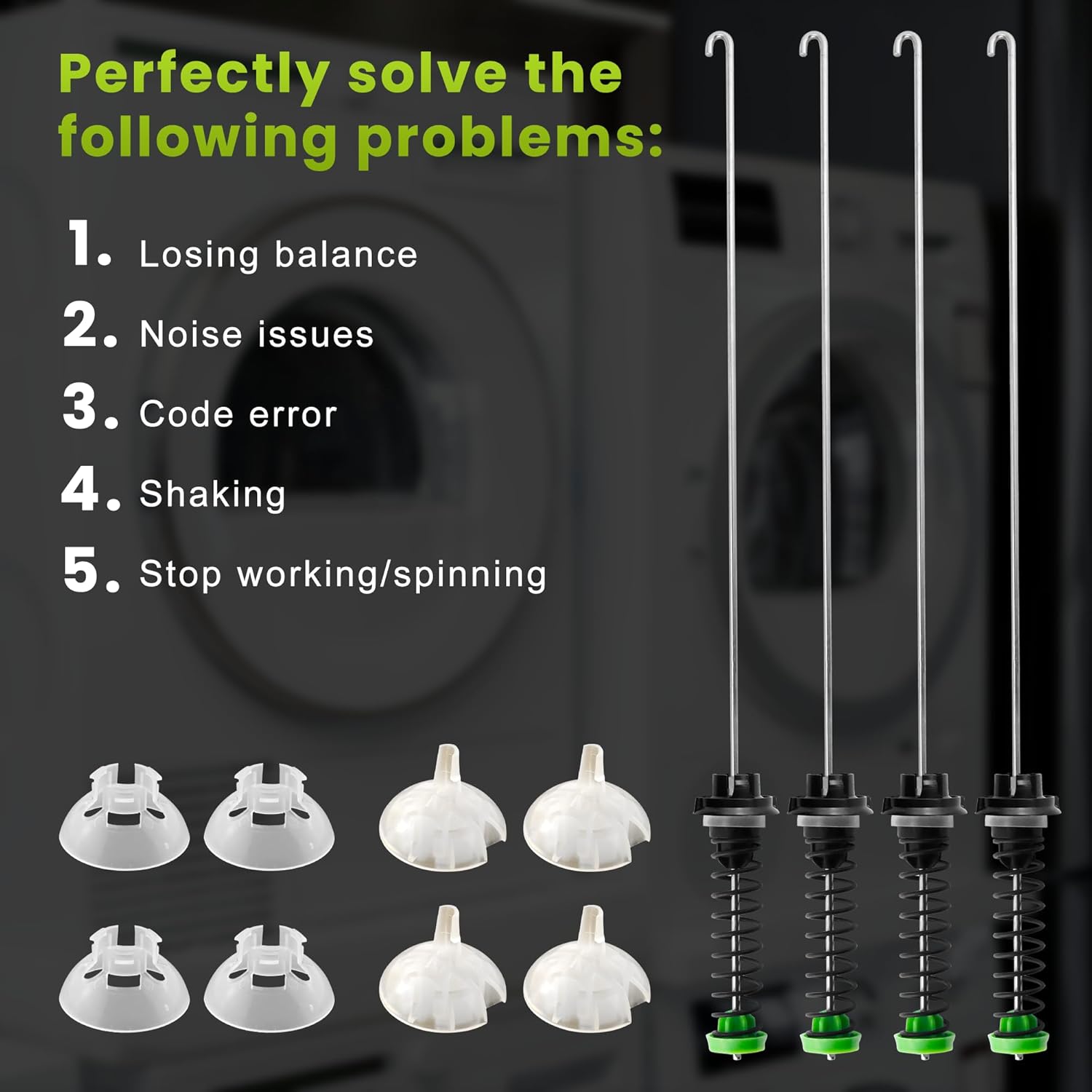 Perfectly solve the following problems:

1. Losing balance

2. Noise issues

3. Code error

4. Shaking

5. Stop working/spinning