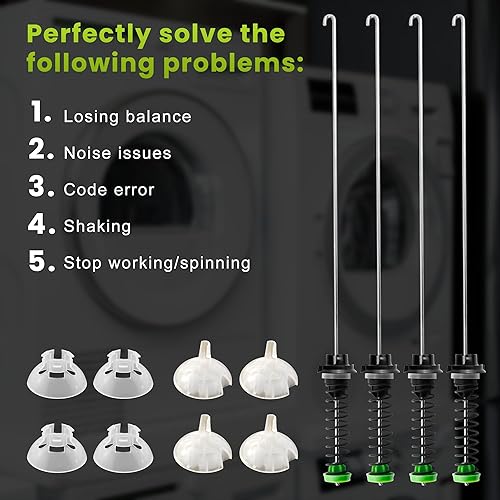 Perfectly solve the following problems:

1. Losing balance
2. Noise issues
3. Code error
4. Shaking
5. Stop working/spinning