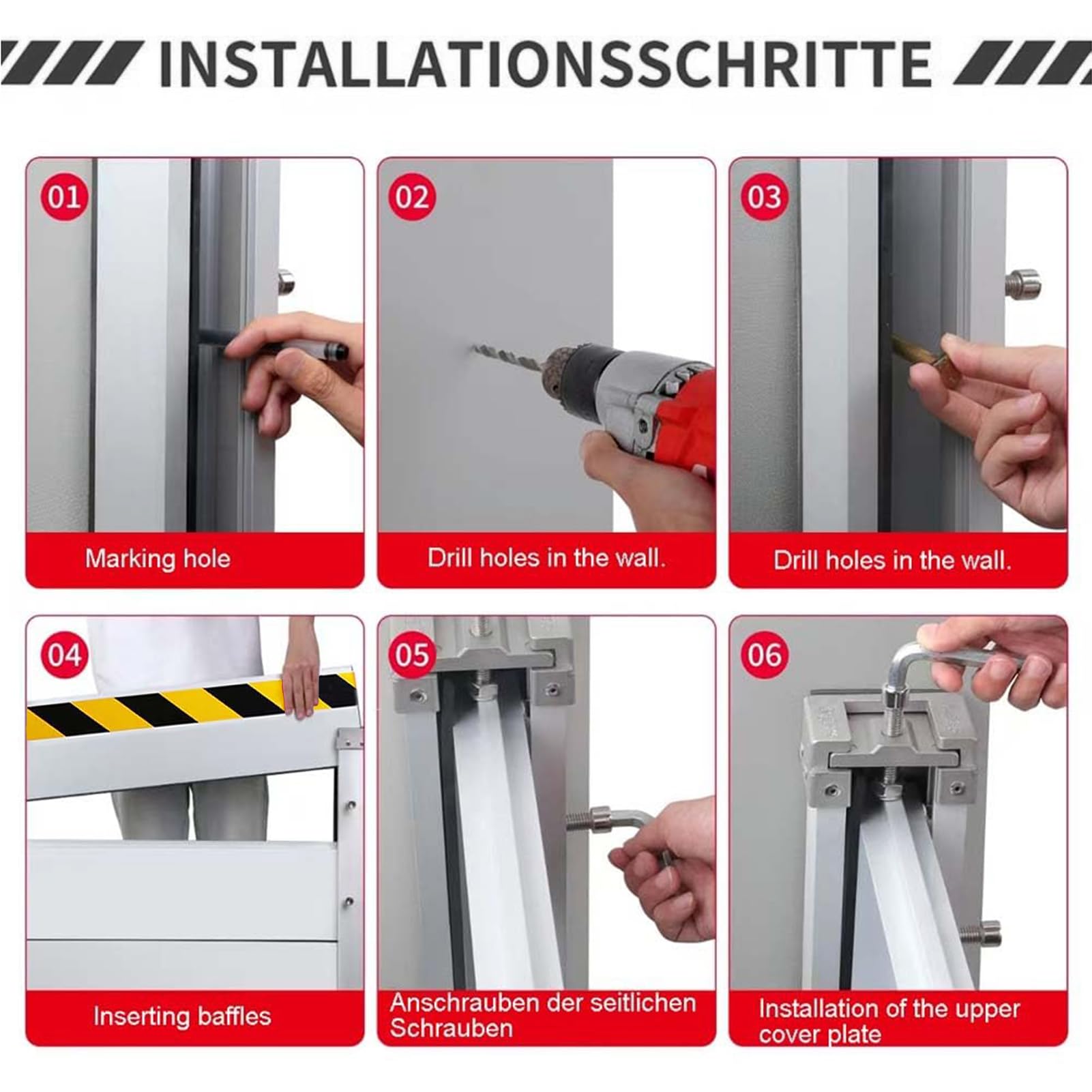 INSTALLATIONSSCHRITTE

01
Marking hole

02
Drill holes in the wall.

03
Drill holes in the wall.

04
Inserting baffles

05
Anschrauben der seitlichen Schrauben

06
Installation of the upper cover plate