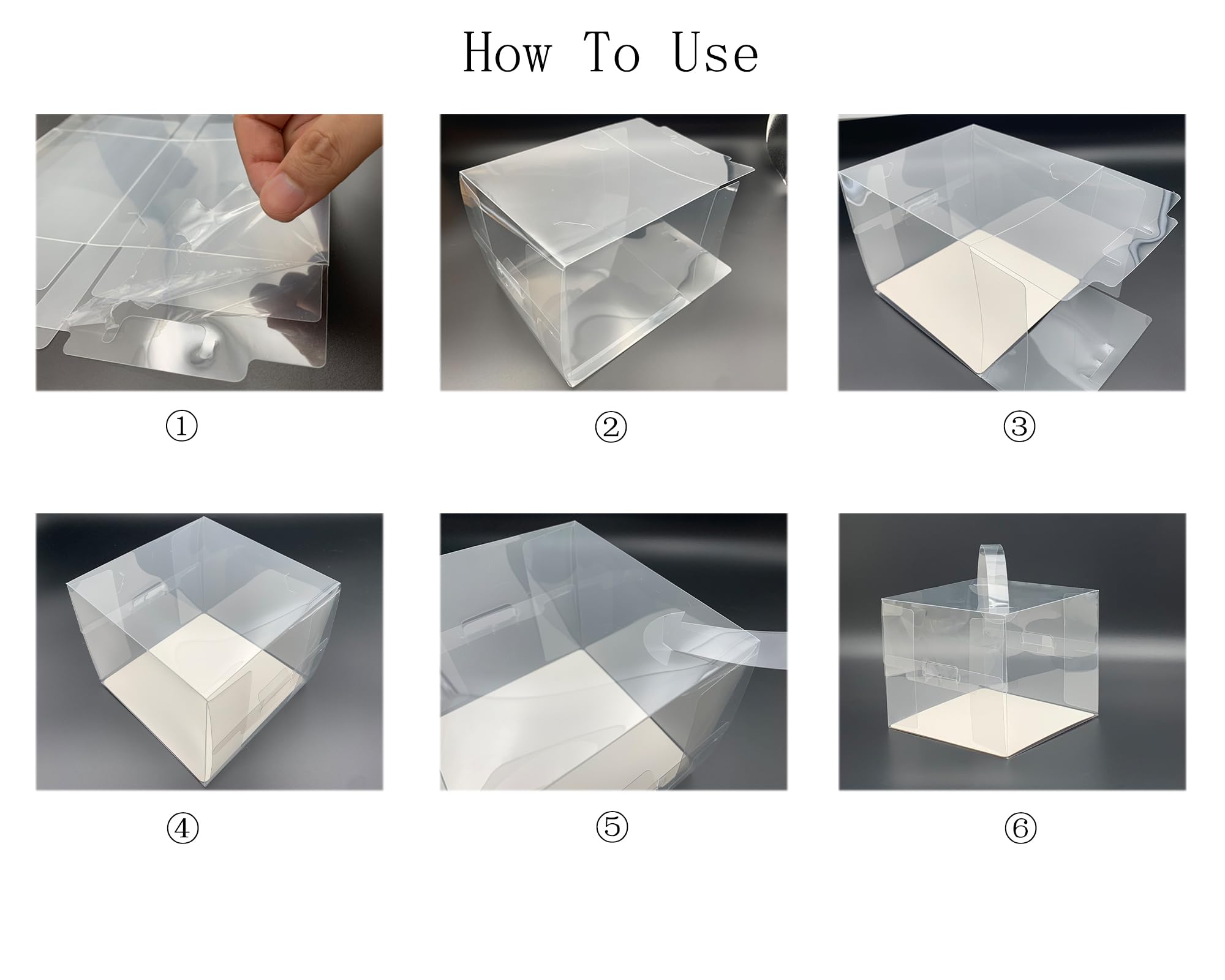 How To Use

①

②

③

④

⑤

⑥