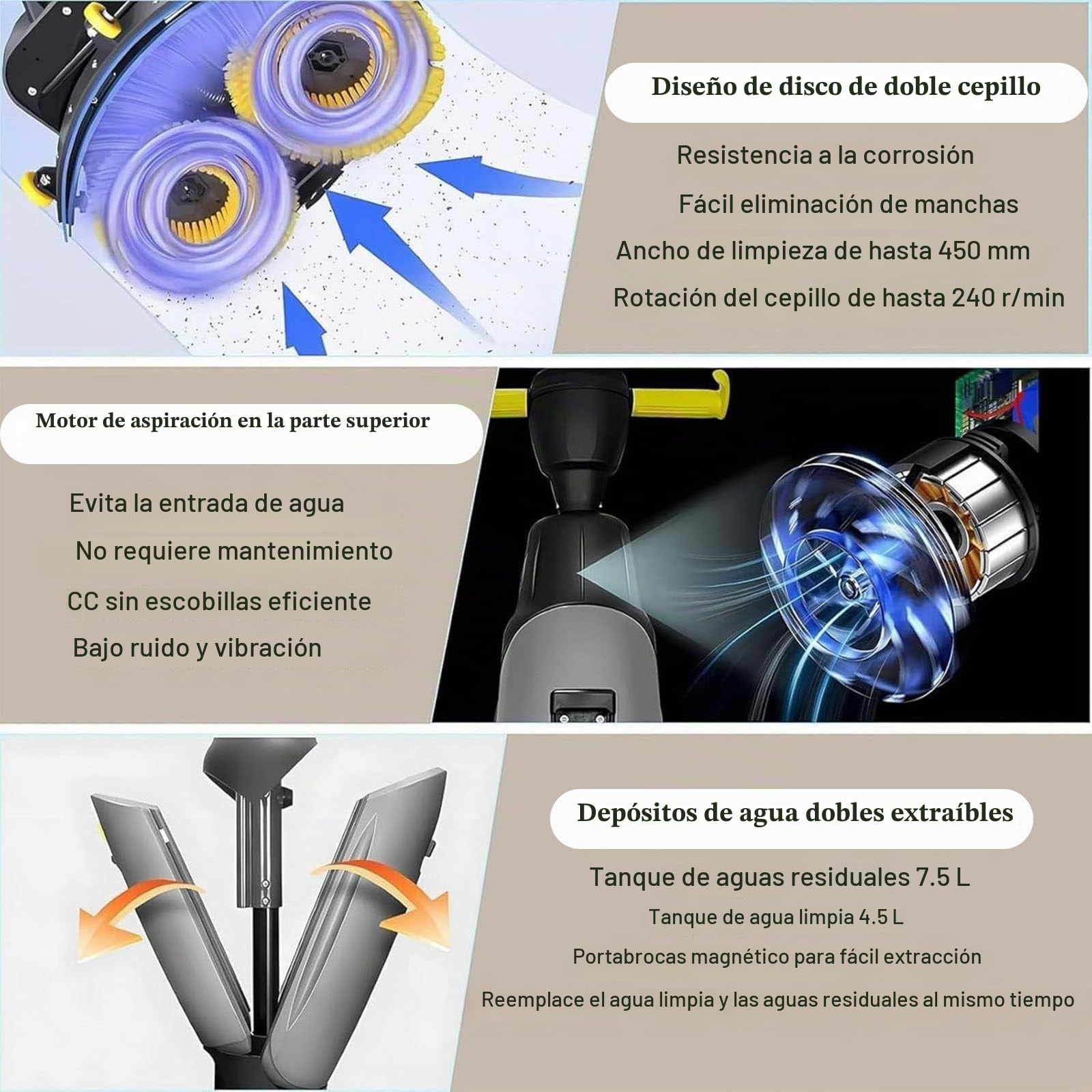 Diseño de disco de doble cepillo

Resistencia a la corrosión

Fácil eliminación de manchas

Ancho de limpieza de hasta 450 mm

Rotación del cepillo de hasta 240 r/min

Motor de aspiración en la parte superior

Evita la entrada de agua

No requiere mantenimiento

CC sin escobillas eficiente

Bajo ruido y vibración

Depósitos de agua dobles extraíbles

Tanque de aguas residuales 7.5 L

Tanque de agua limpia 4.5 L

Portabrocas magnético para fácil extracción

Reemplace el agua limpia y las aguas residuales al mismo tiempo