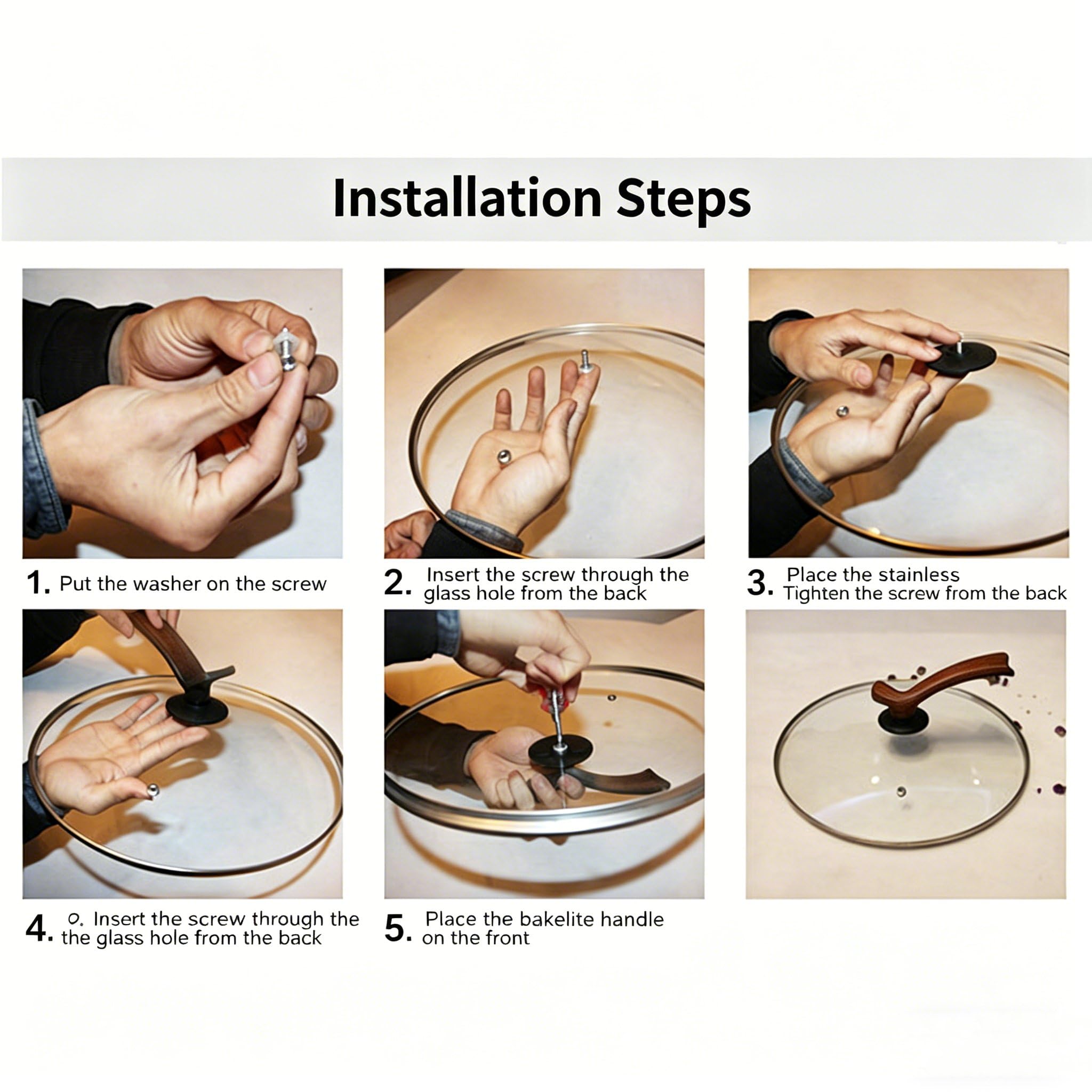 Installation Steps

1. Put the washer on the screw

2. Insert the screw through the glass hole from the back

3. Place the stainless Tighten the screw from the back

4. o. Insert the screw through the the glass hole from the back

5. Place the bakelite handle on the front