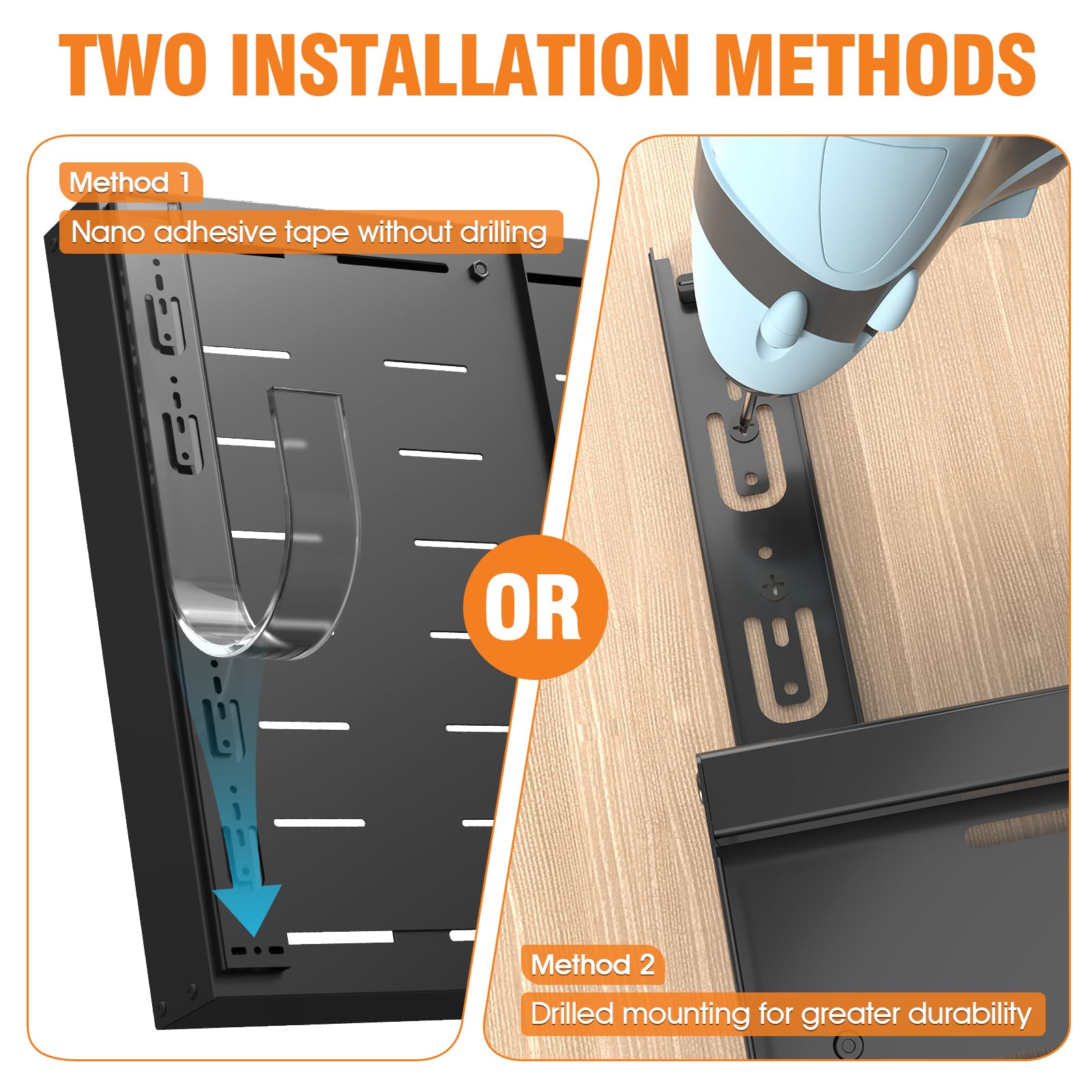 TWO INSTALLATION METHODS

Method 1
Nano adhesive tape without drilling

OR

Method 2
Drilled mounting for greater durability