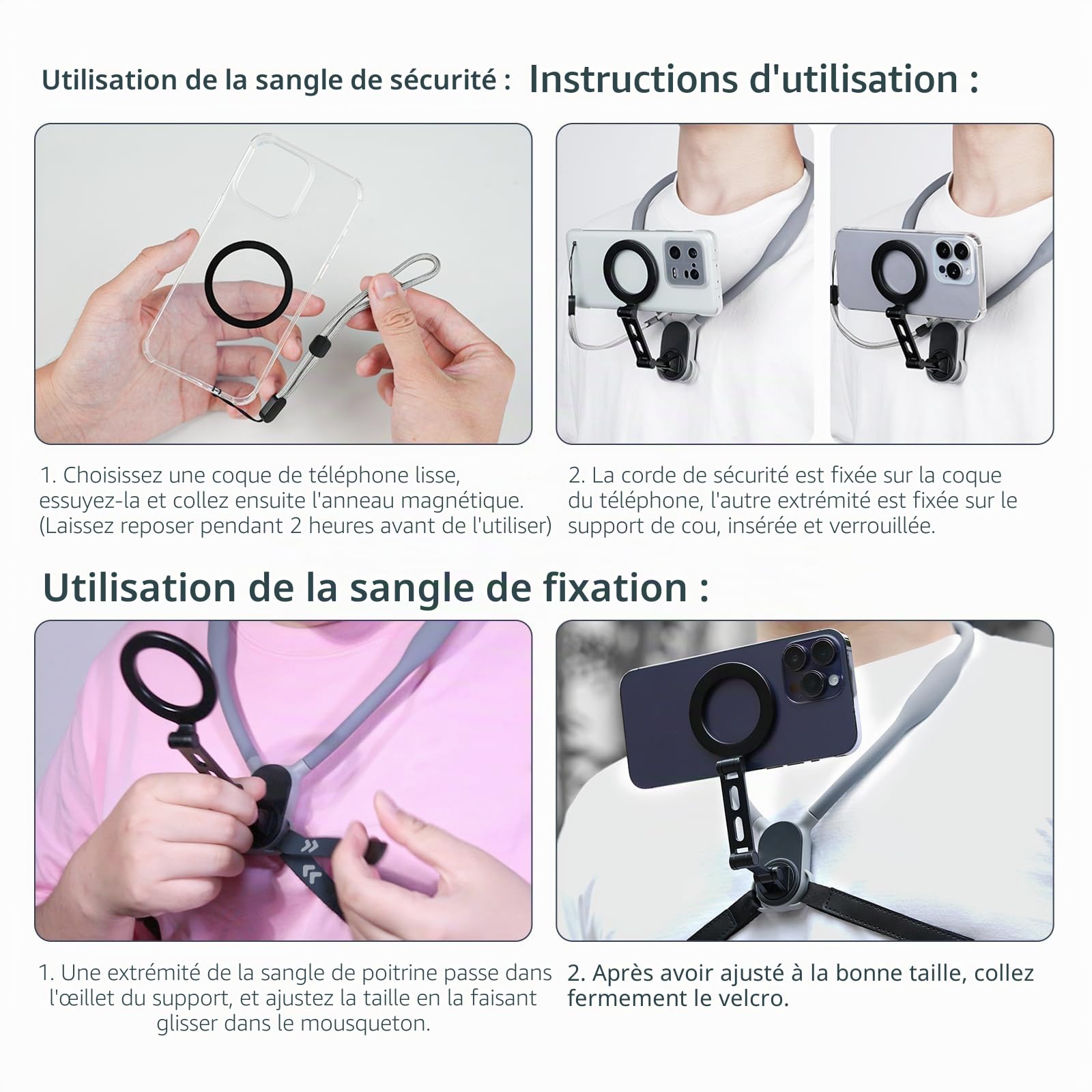 Utilisation de la sangle de sécurité : Instructions d'utilisation :

1. Choisissez une coque de téléphone lisse, essuyez-la et collez ensuite l'anneau magnétique. (Laissez reposer pendant 2 heures avant de l'utiliser)

2. La corde de sécurité est fixée sur la coque du téléphone, l'autre extrémité est fixée sur le support de cou, insérée et verrouillée.

Utilisation de la sangle de fixation :

1. Une extrémité de la sangle de poitrine passe dans l'œillet du support, et ajustez la taille en la faisant glisser dans le mousqueton.

2. Après avoir ajusté à la bonne taille, collez fermement le velcro.