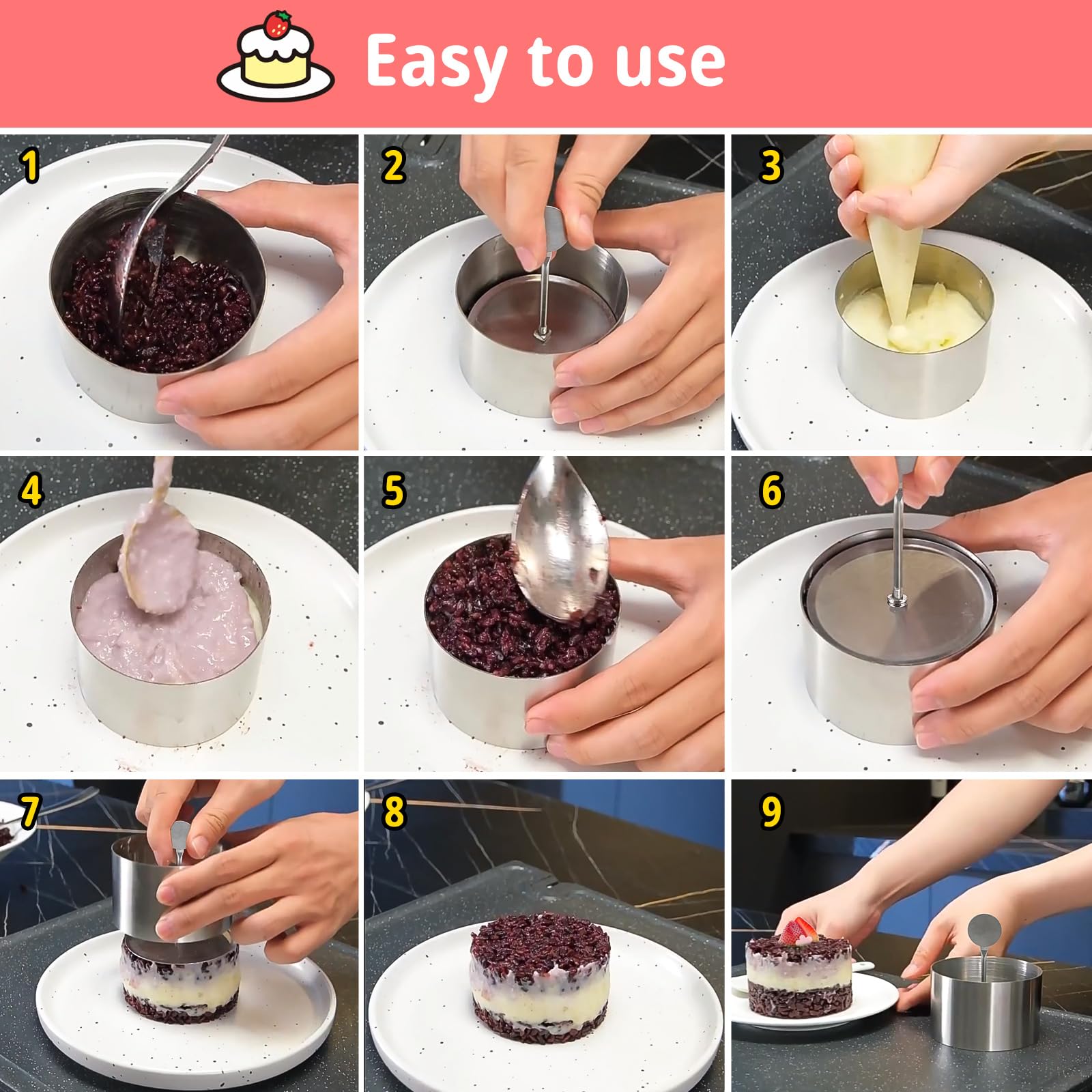 Easy to use

1

2

3

4

5

6

7

8

9