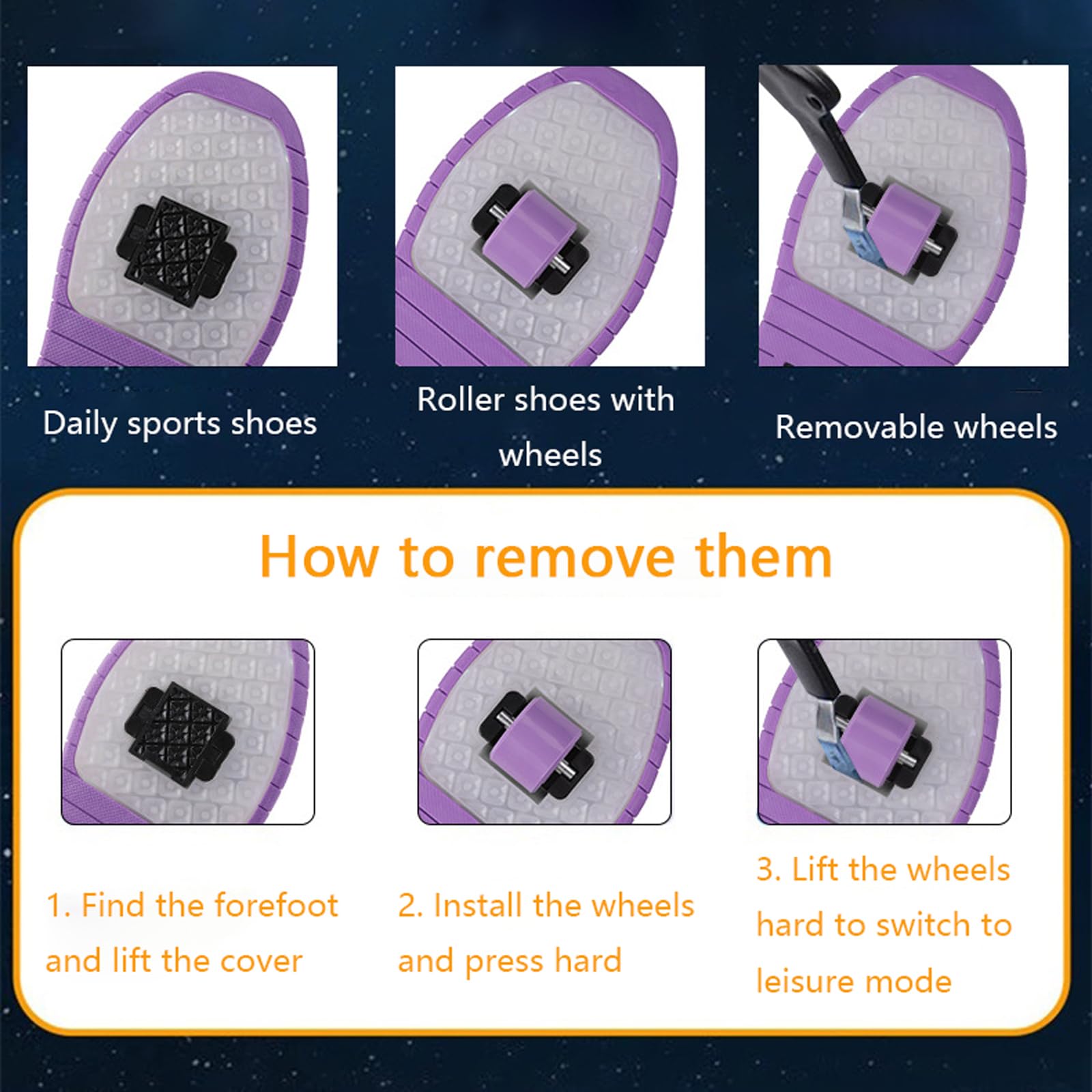 Daily sports shoes

Roller shoes with wheels

Removable wheels

How to remove them

1. Find the forefoot and lift the cover

2. Install the wheels and press hard

3. Lift the wheels hard to switch to leisure mode