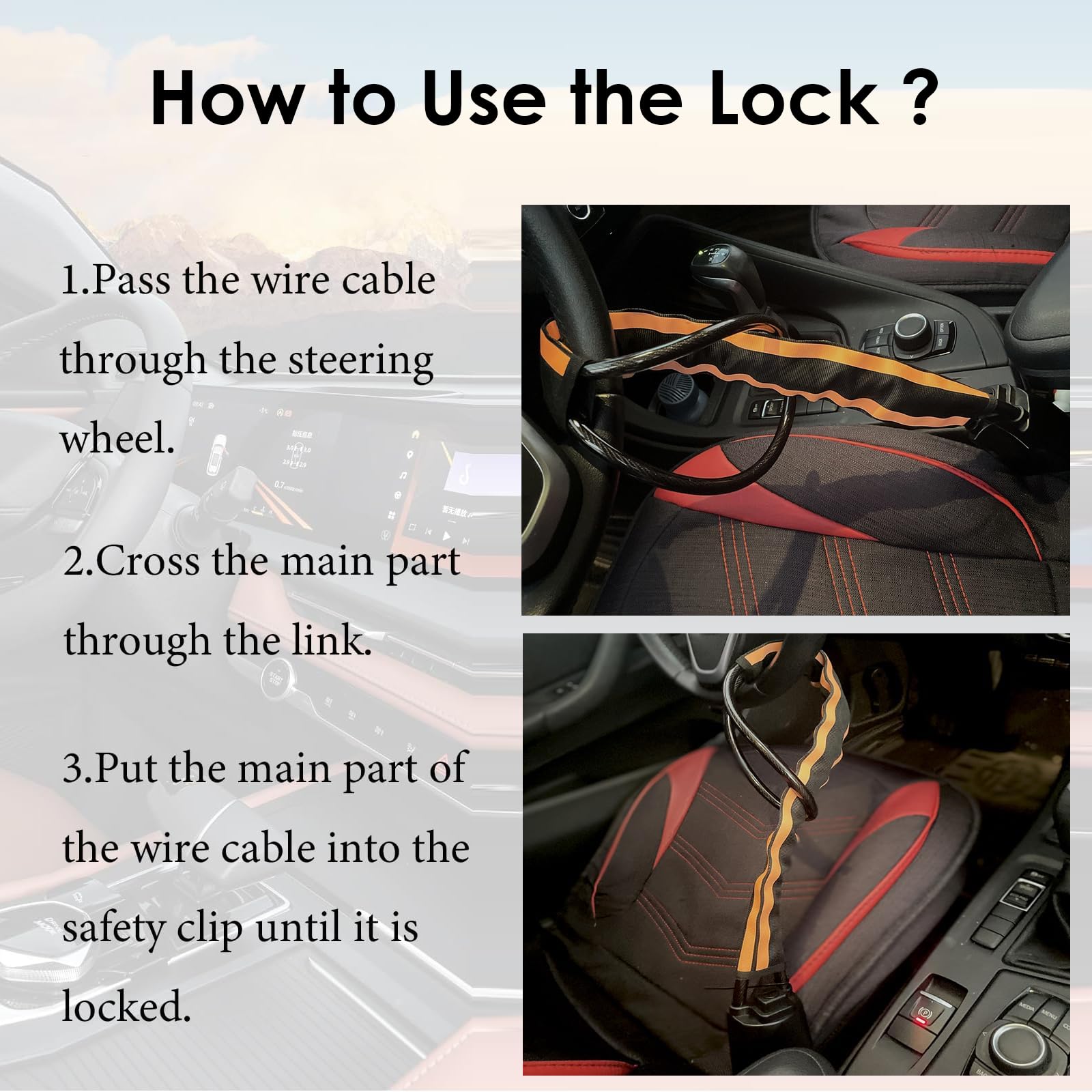 How to Use the Lock ?

1.Pass the wire cable through the steering wheel.

2.Cross the main part through the link.

3.Put the main part of the wire cable into the safety clip until it is locked.