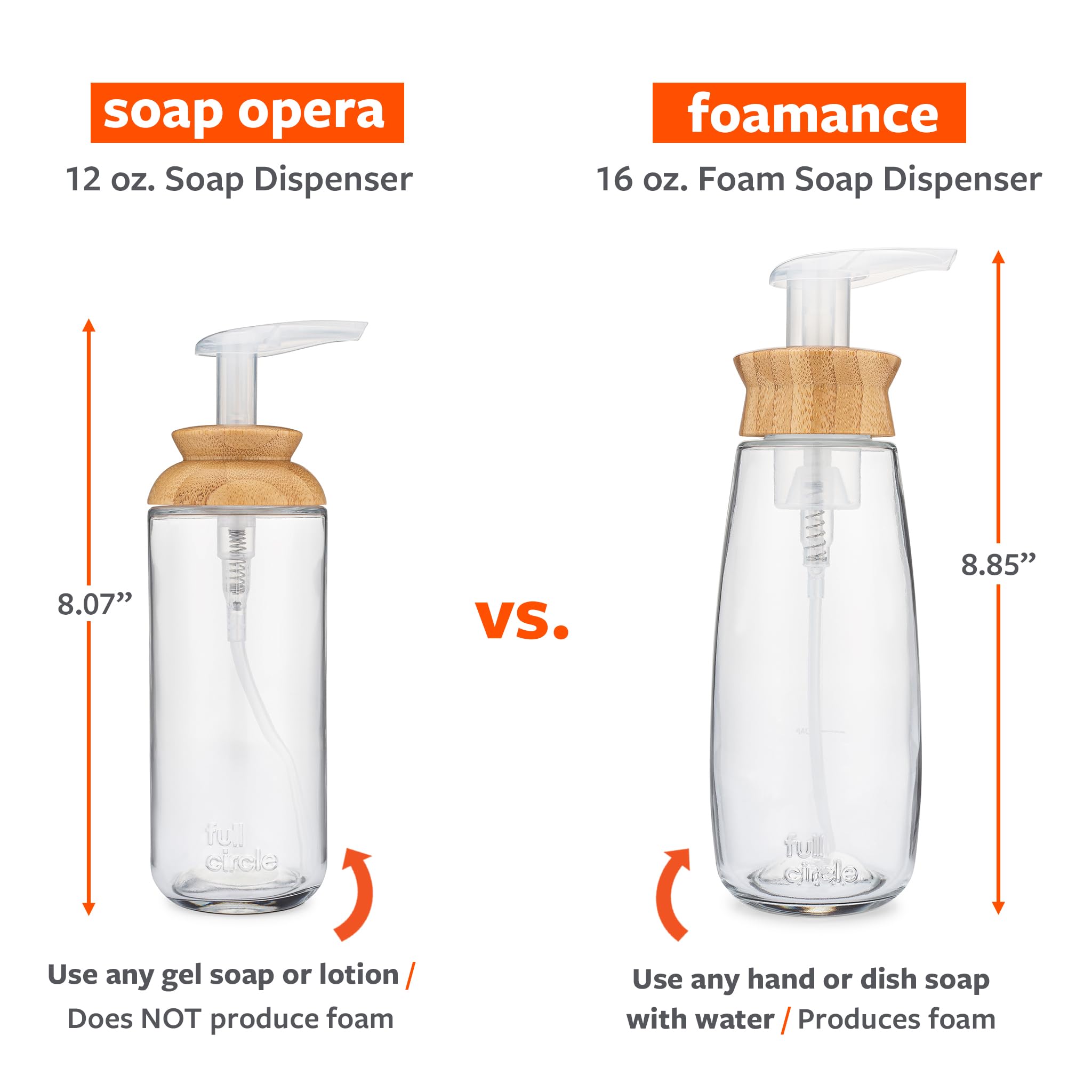 soap opera

12 oz. Soap Dispenser

8.07”

full circle

Use any gel soap or lotion / Does NOT produce foam

vs.

foamance

16 oz. Foam Soap Dispenser

8.85”

full circle

Use any hand or dish soap with water / Produces foam