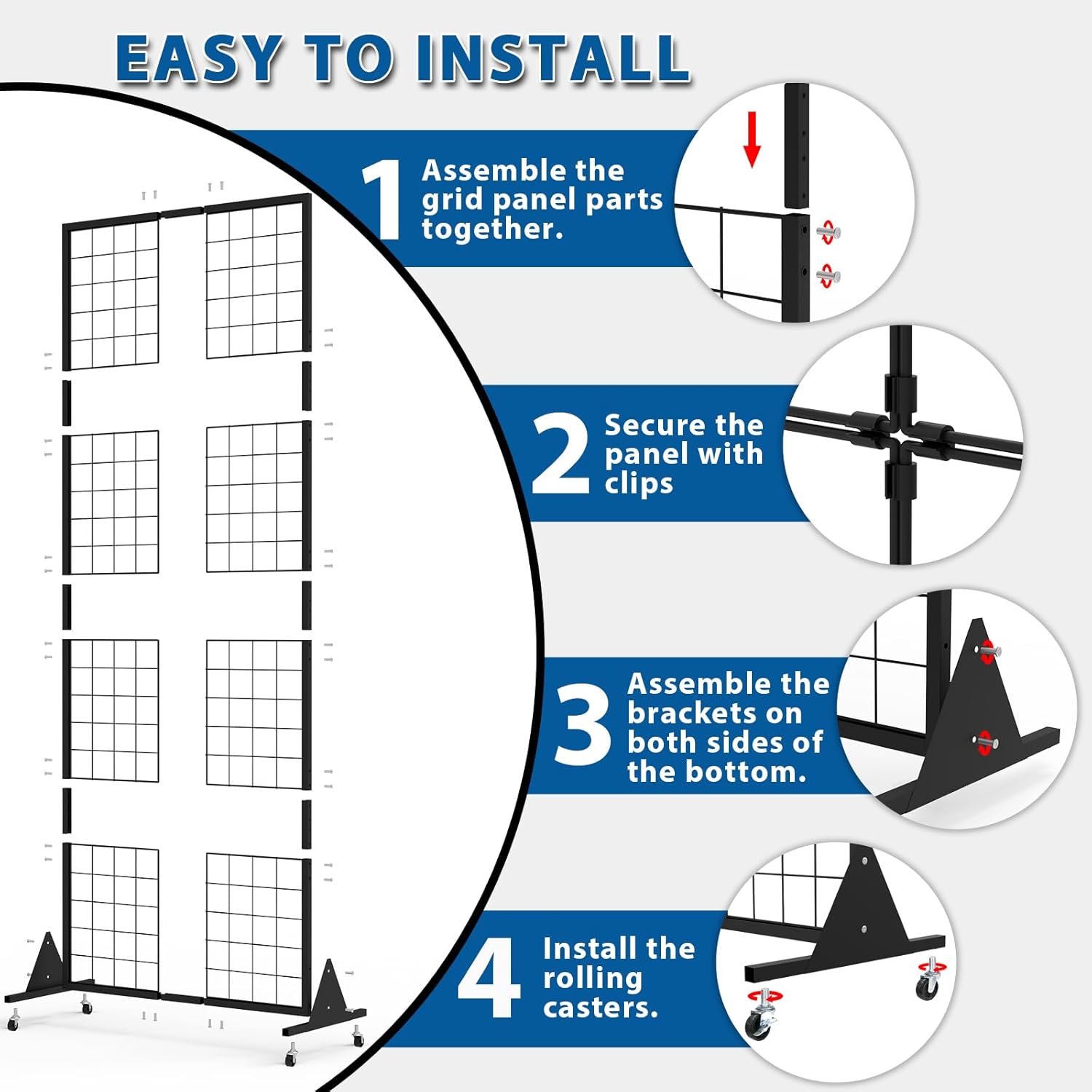 EASY TO INSTALL

1 Assemble the grid panel parts together.

2 Secure the panel with clips

3 Assemble the brackets on both sides of the bottom.

4 Install the rolling casters.